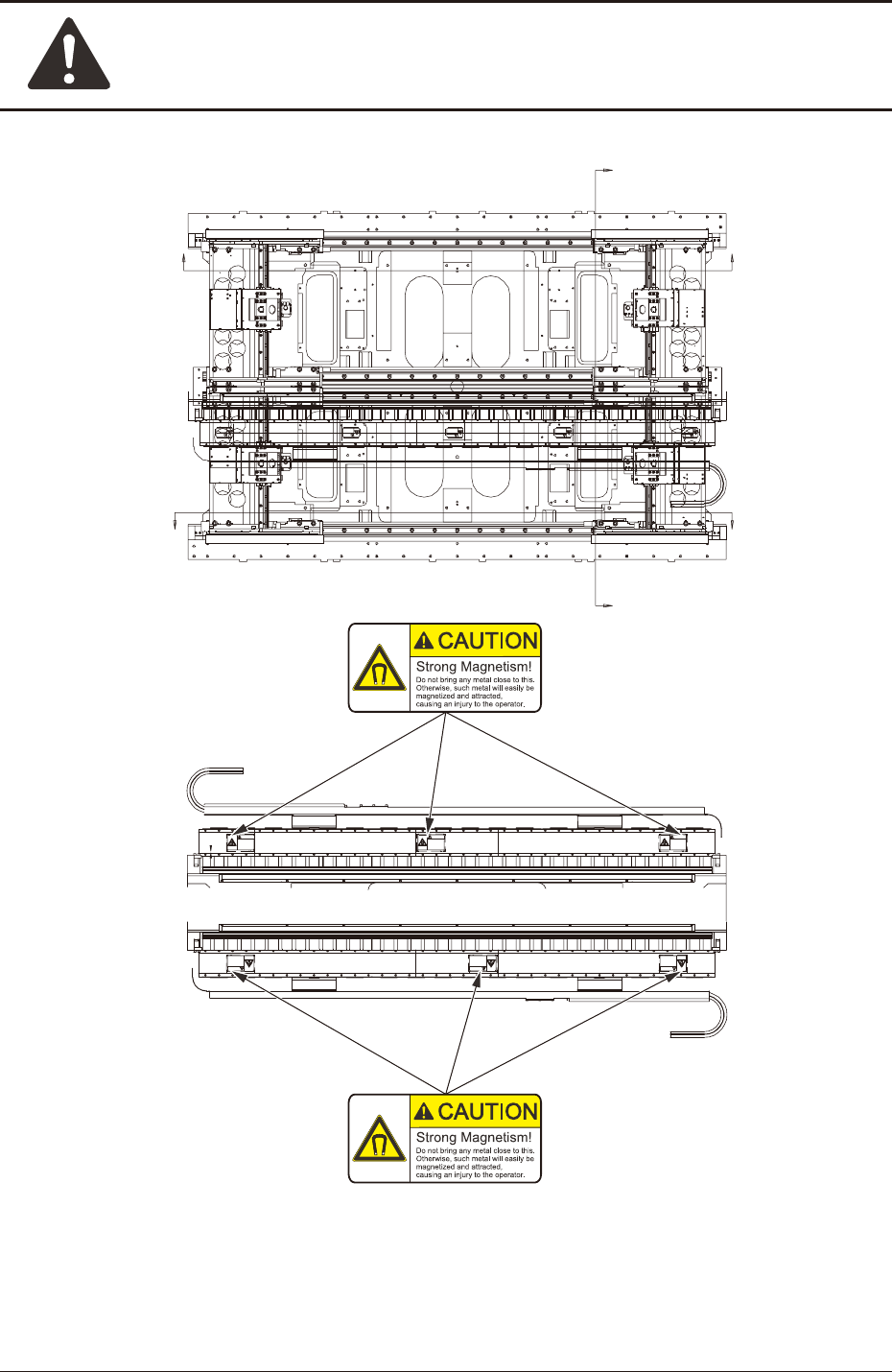 CAUTION

Strong Magnetism!
Do not bring any metal close to this. Otherwise, such metal will easily be magnetized and attracted, causing an injury to the operator.

CAUTION

Strong Magnetism!
Do not bring any metal close to this. Otherwise, such metal will easily be magnetized and attracted, causing an injury to the operator.