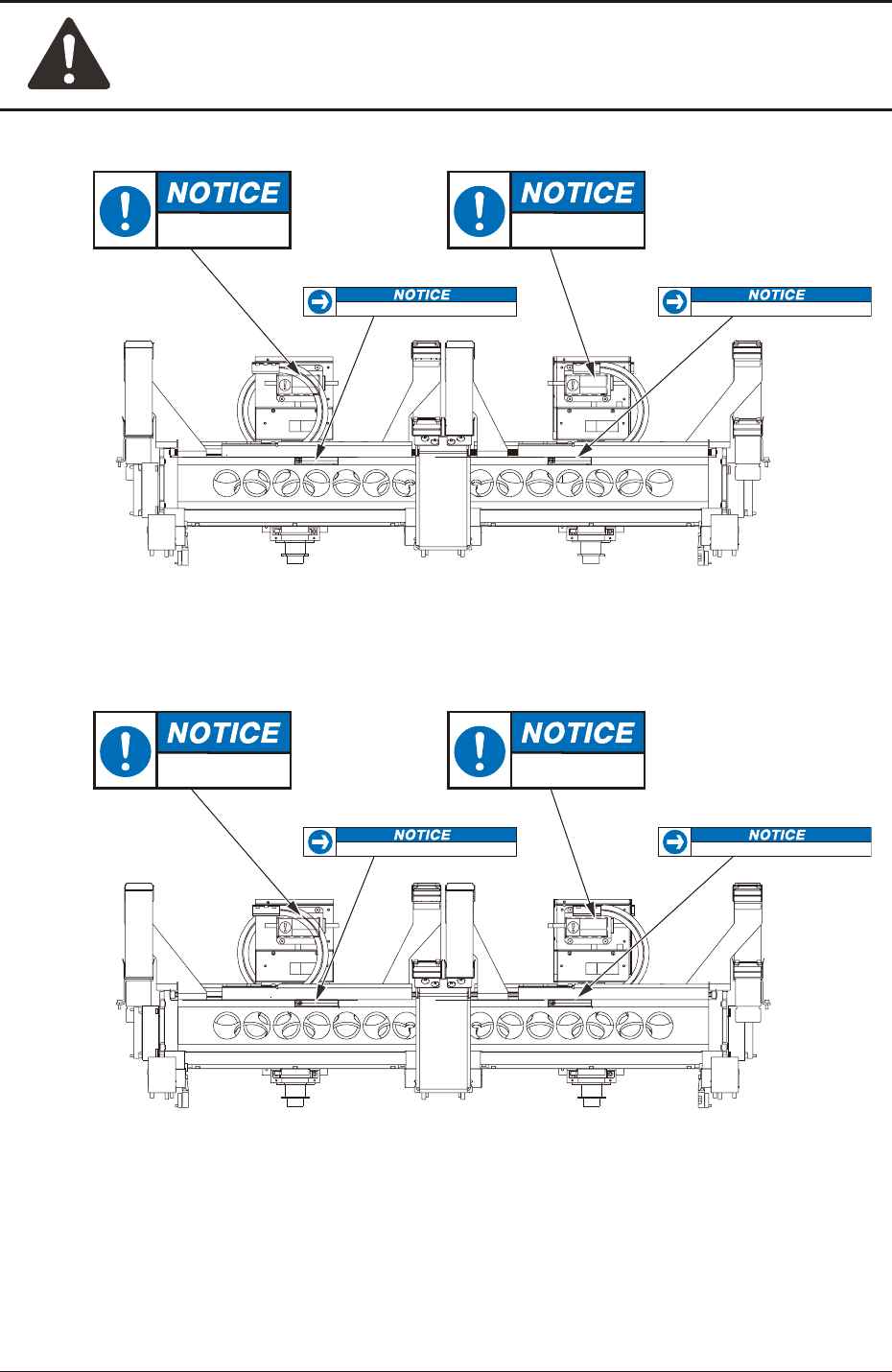 NOTICE

NOTICE

NOTICE

NOTICE

NOTICE

NOTICE

NOTICE

NOTICE