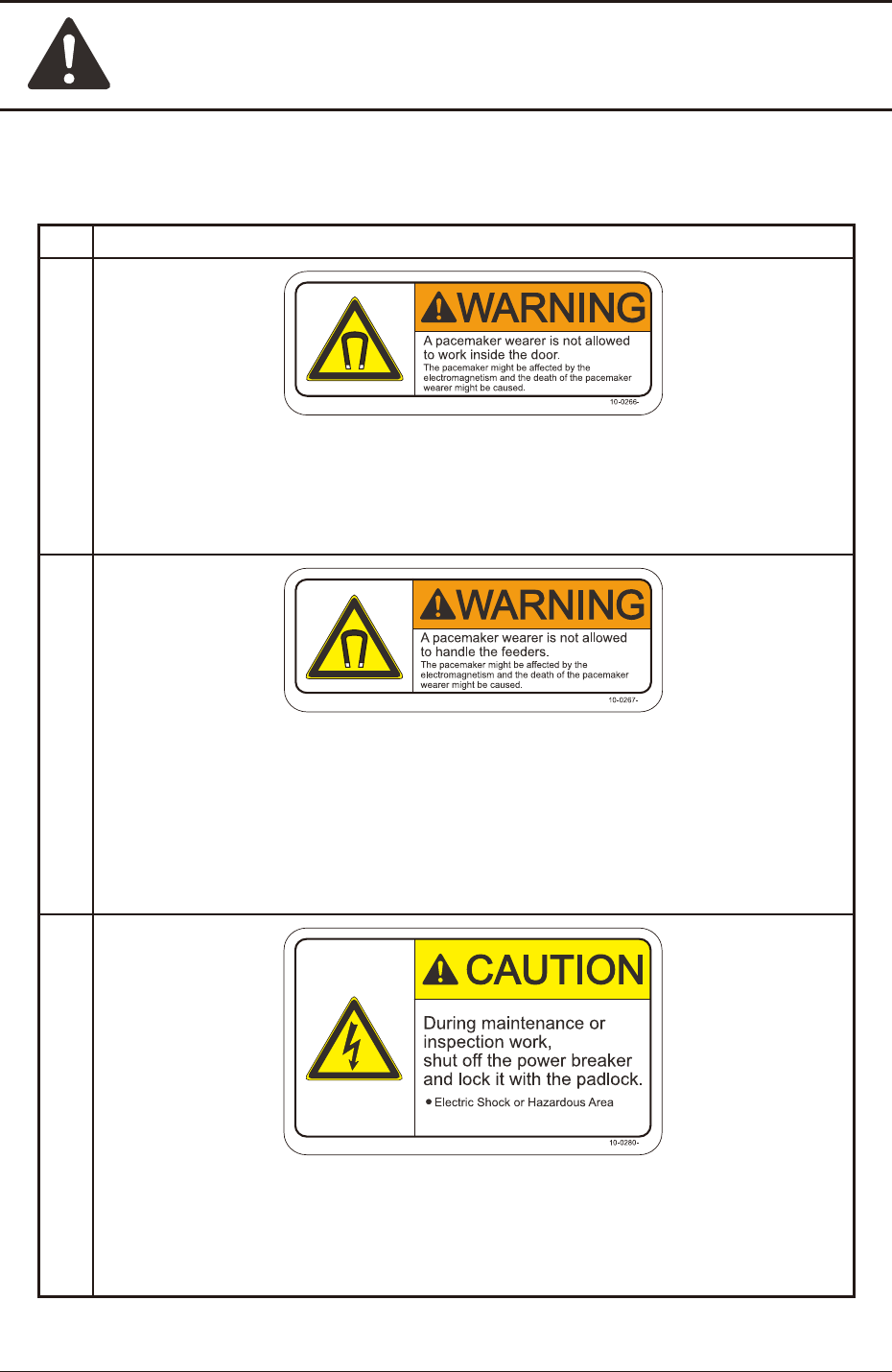 WARNING

A pacemaker wearer is not allowed to work inside the door.

The pacemaker might be affected by the electromagnetism and the death of the pacemaker wearer might be caused.

10-0266-

WARNING

A pacemaker wearer is not allowed to handle the feeders.

The pacemaker might be affected by the electromagnetism and the death of the pacemaker wearer might be caused.

10-0267-

CAUTION

During maintenance or inspection work, shut off the power breaker and lock it with the padlock.

● Electric Shock or Hazardous Area

10-0280-