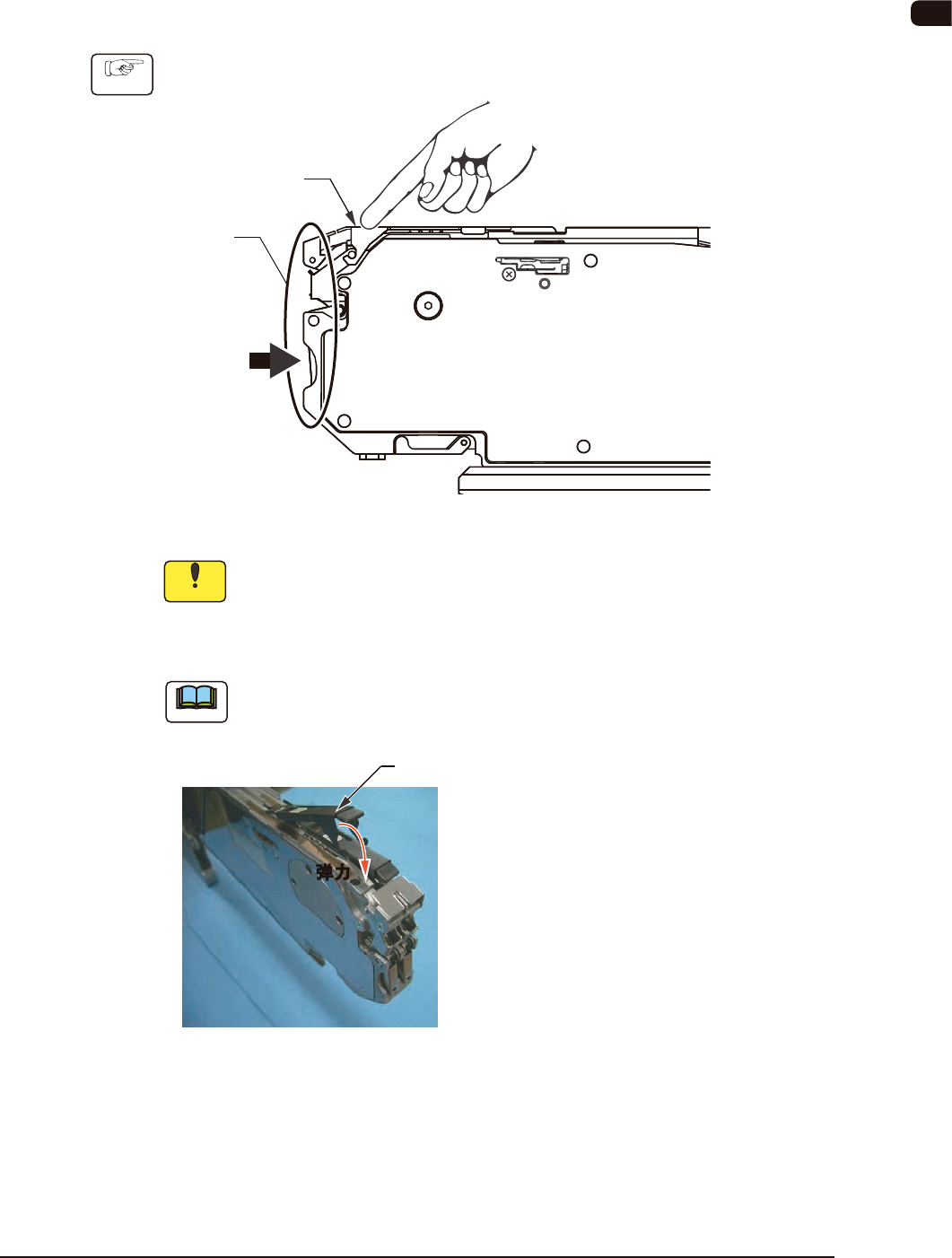 弹力