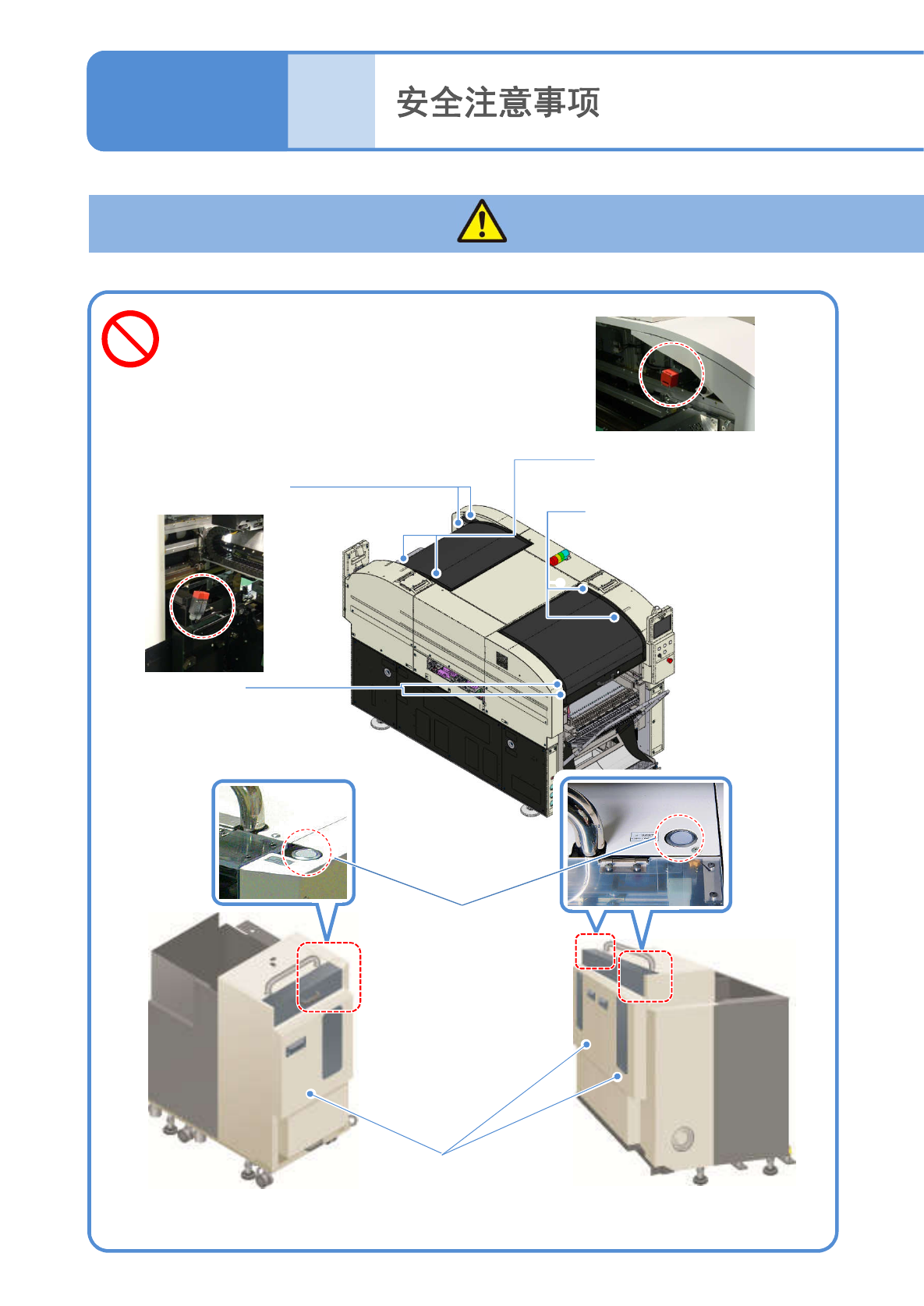 安全注意事项