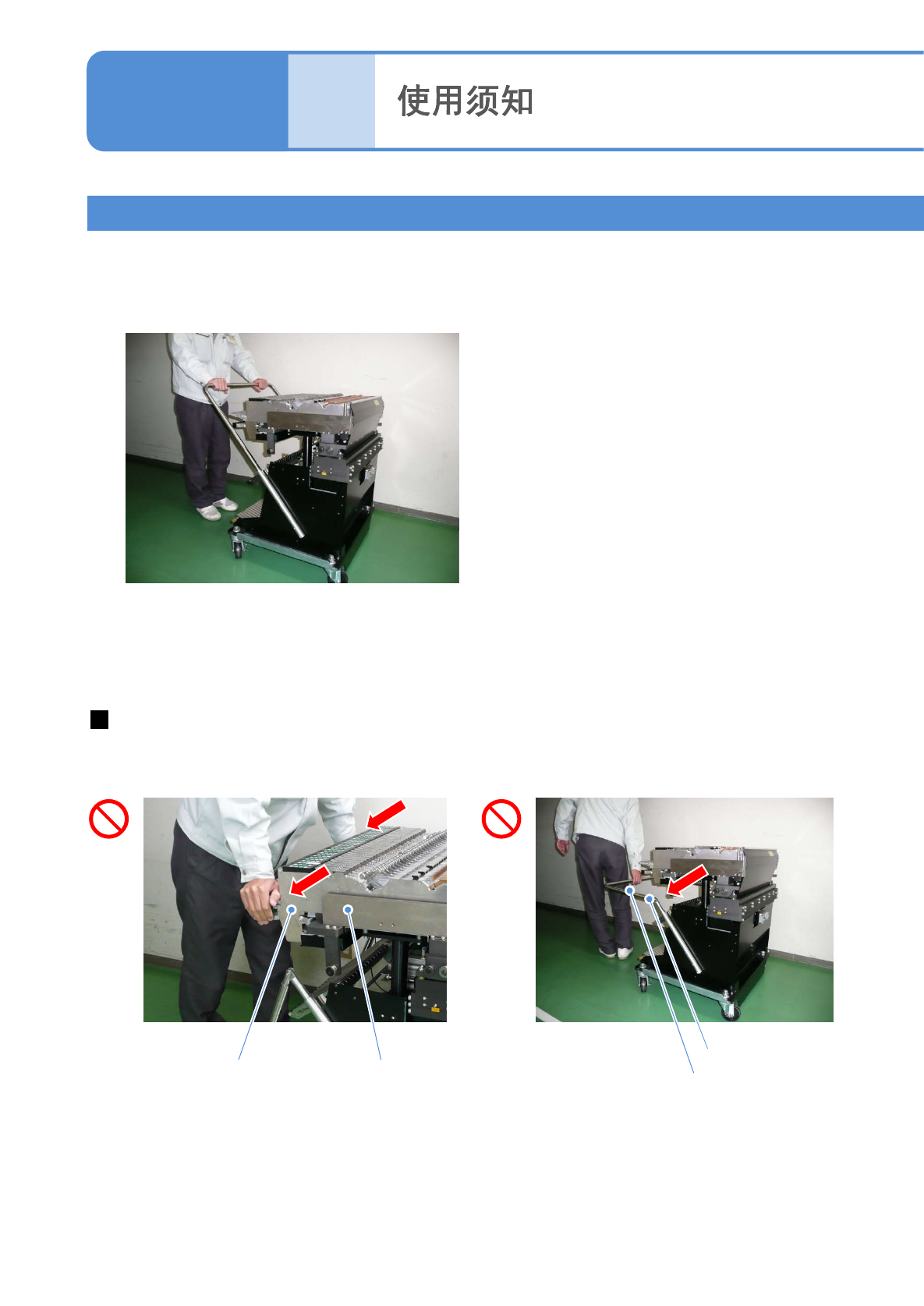 使用须知