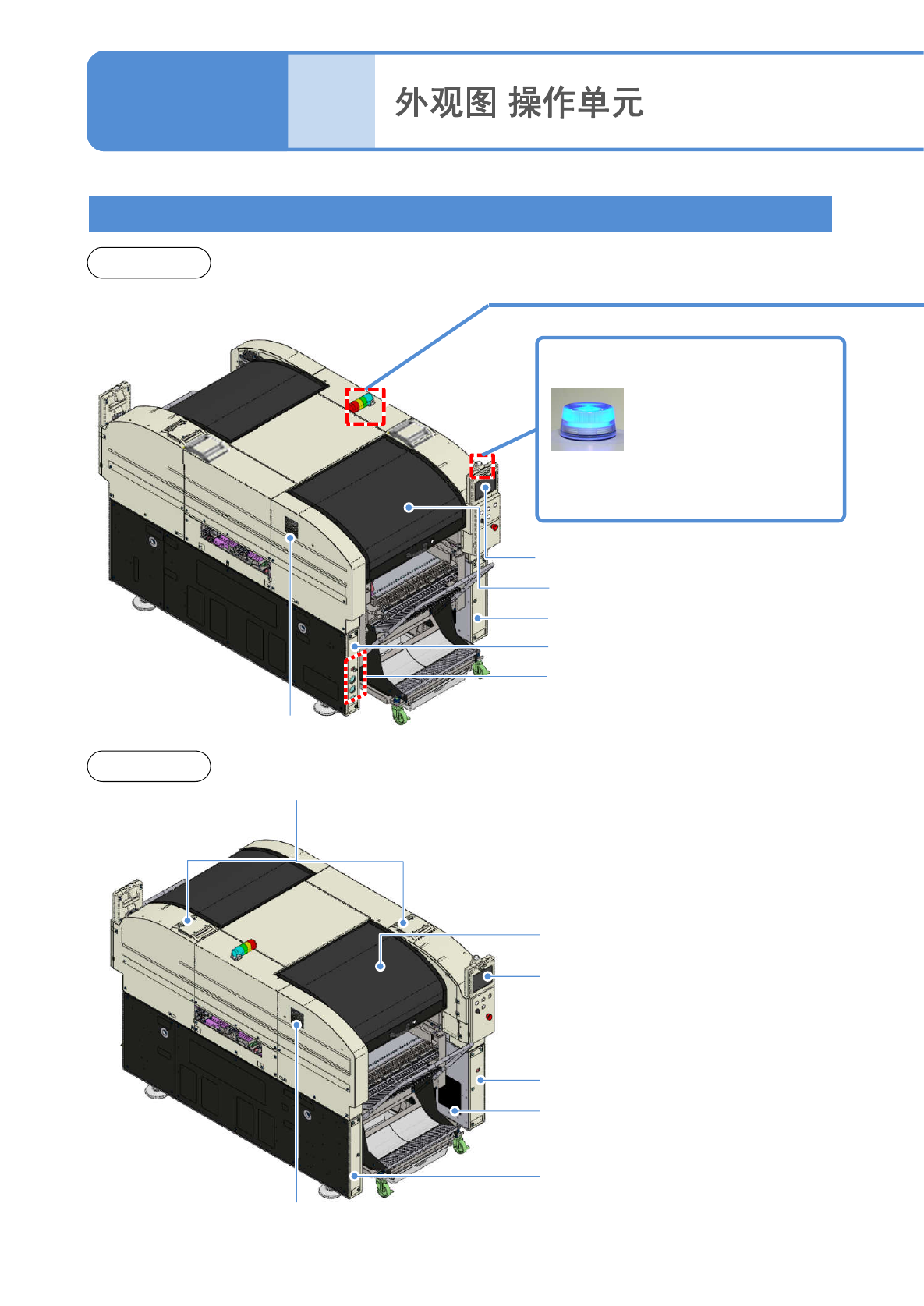 外观图 操作单元