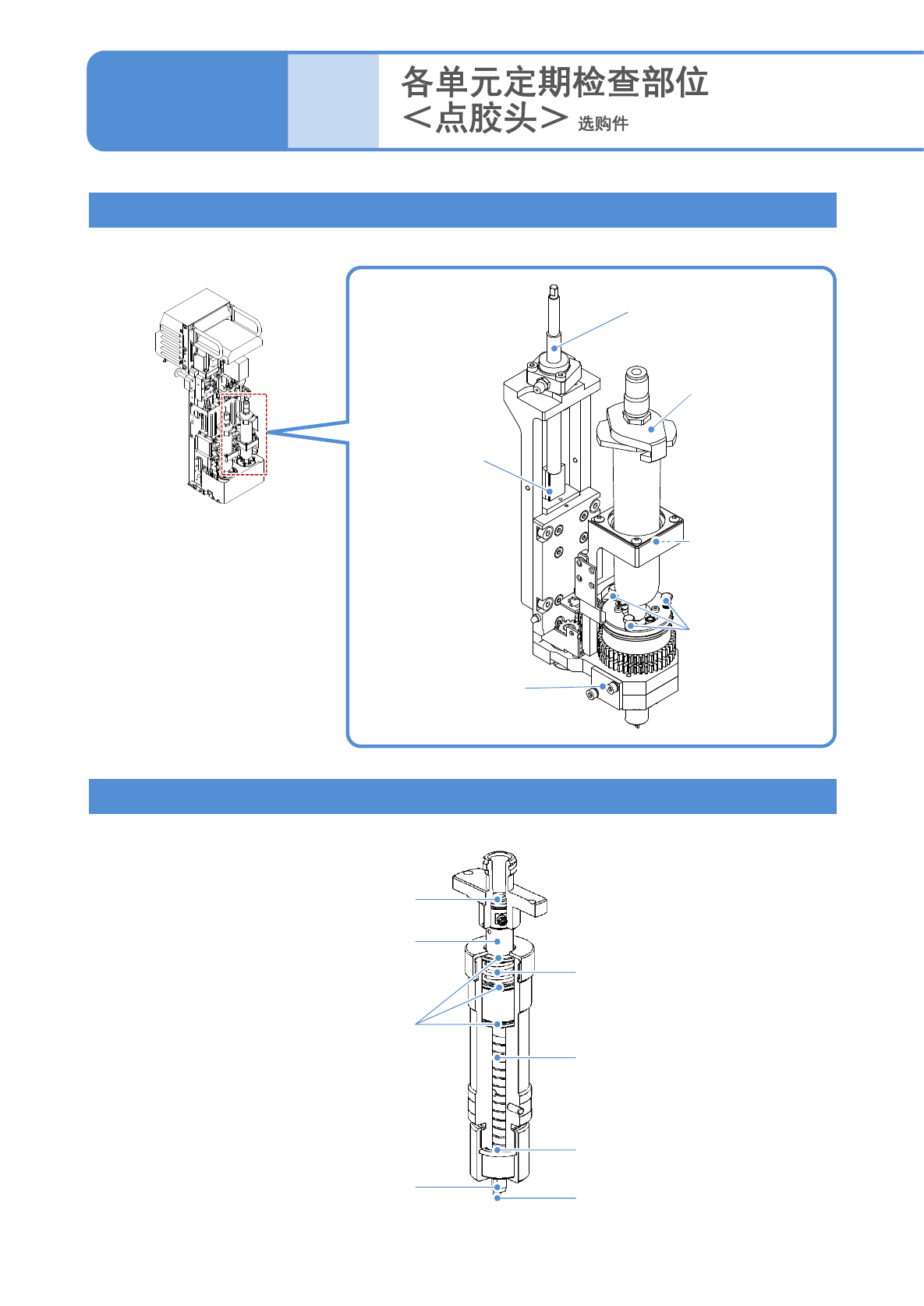 各单元定期检查部位
＜点胶头＞ 选购件