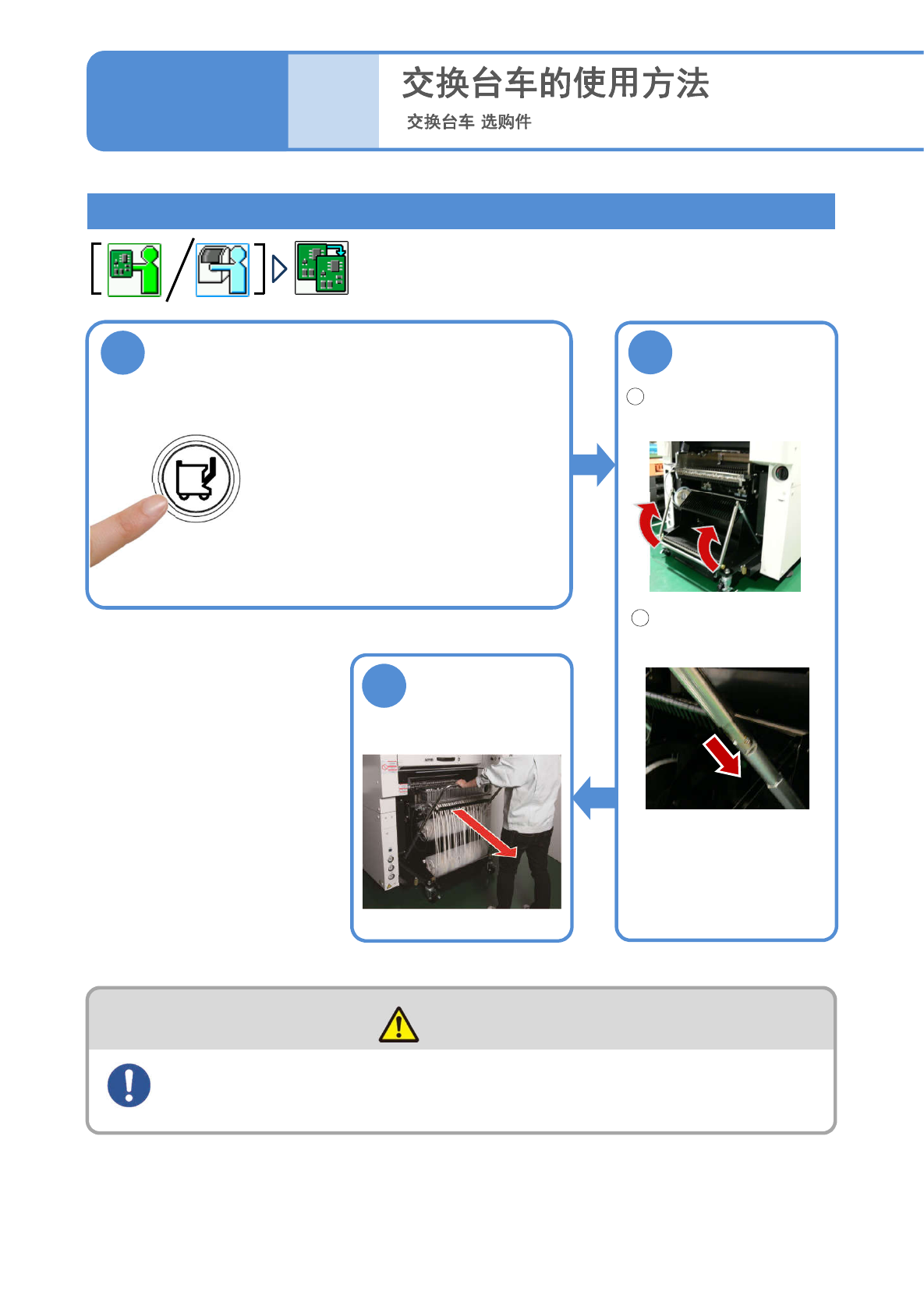 交换台车的使用方法
交换台车 选购件