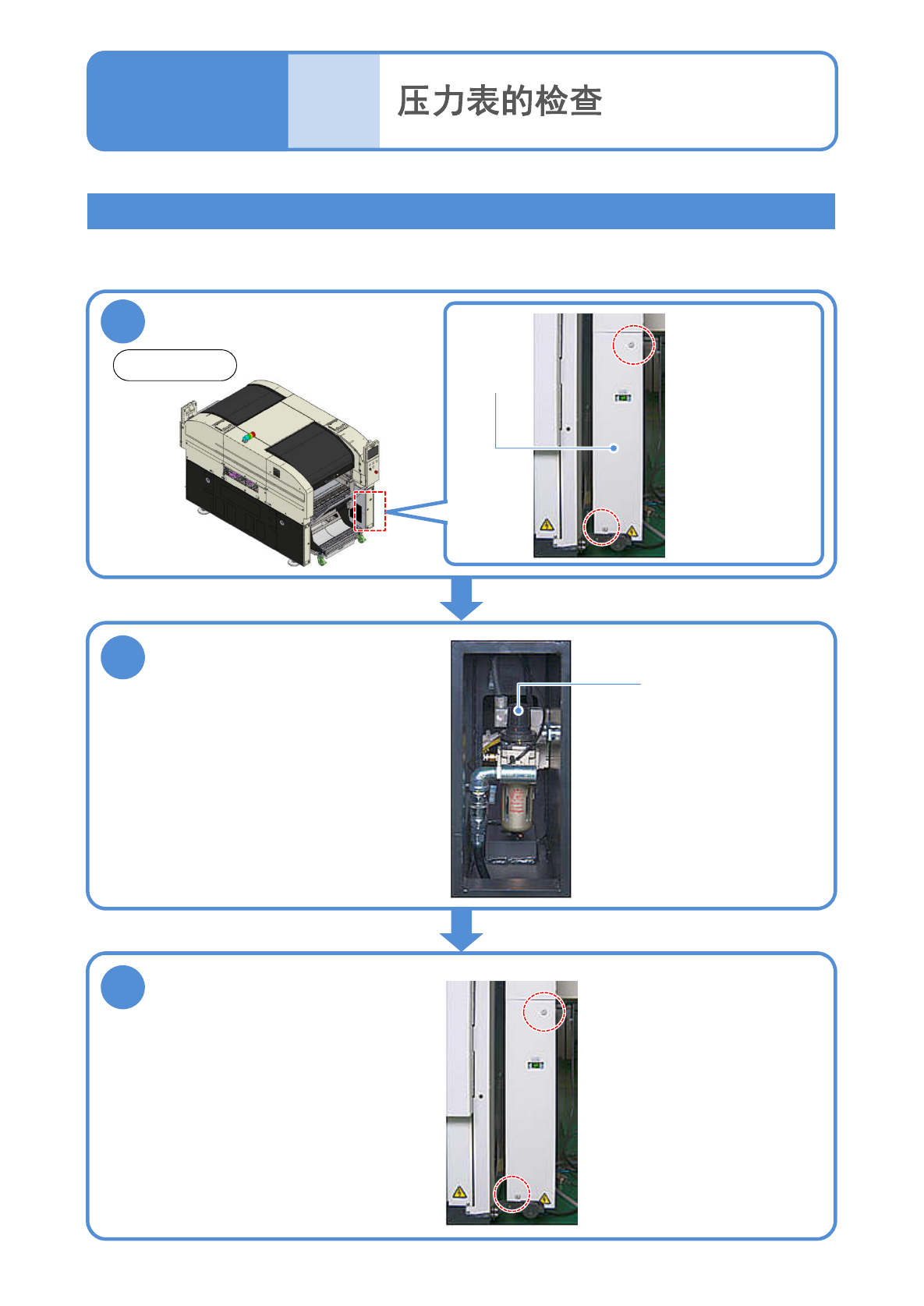 压力表的检查