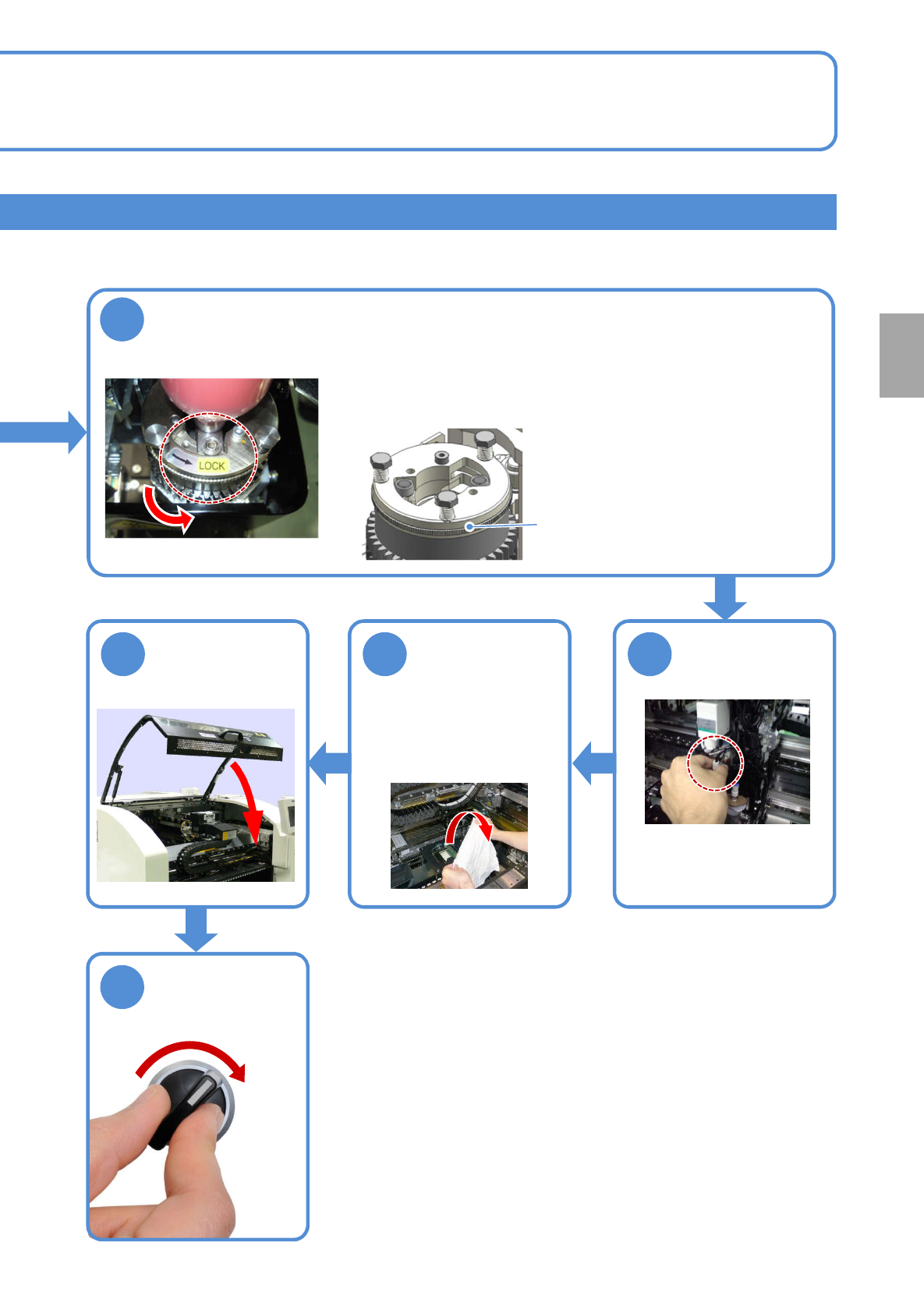 LOCK