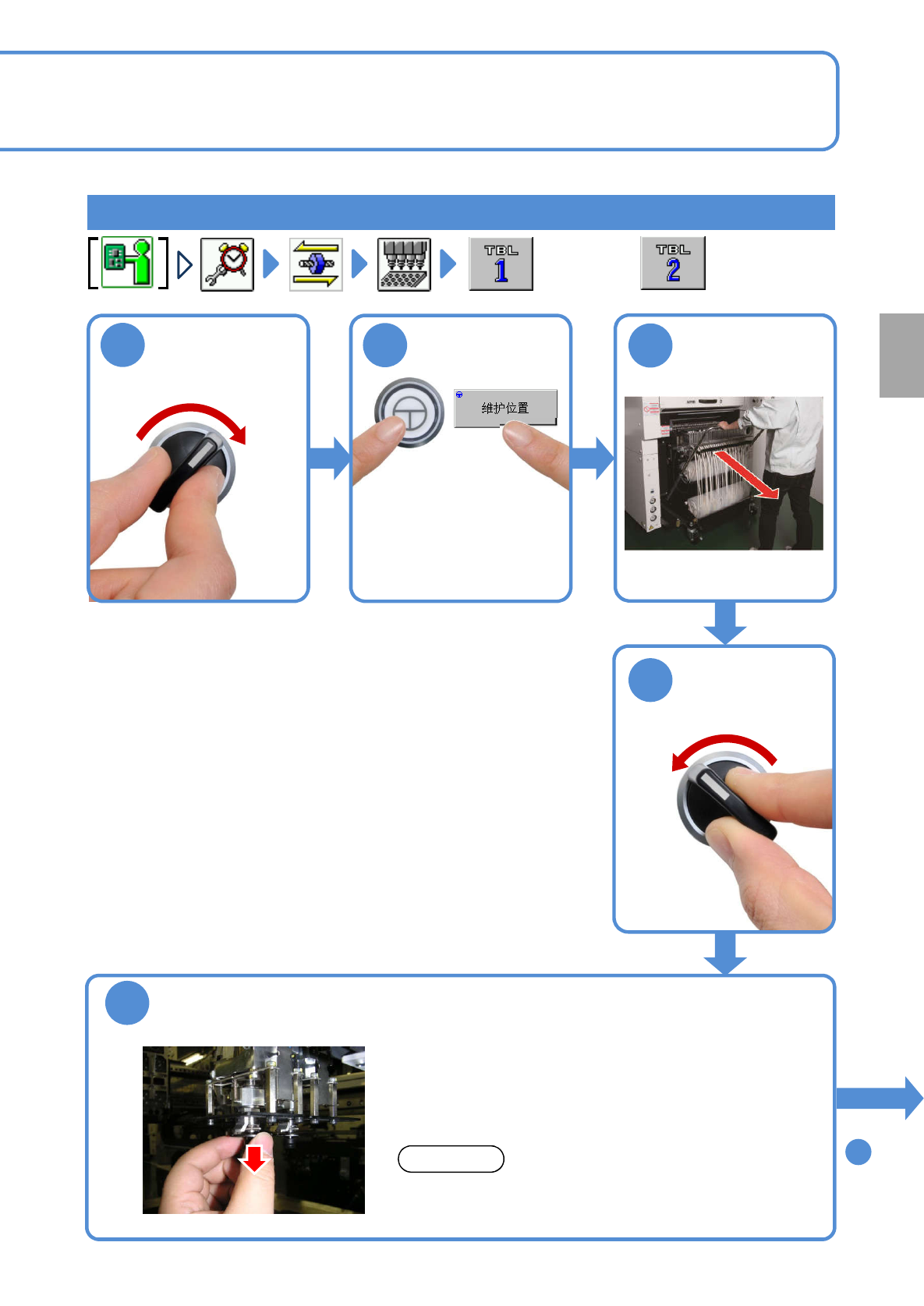 TBL 1

TBL 2

维护位置