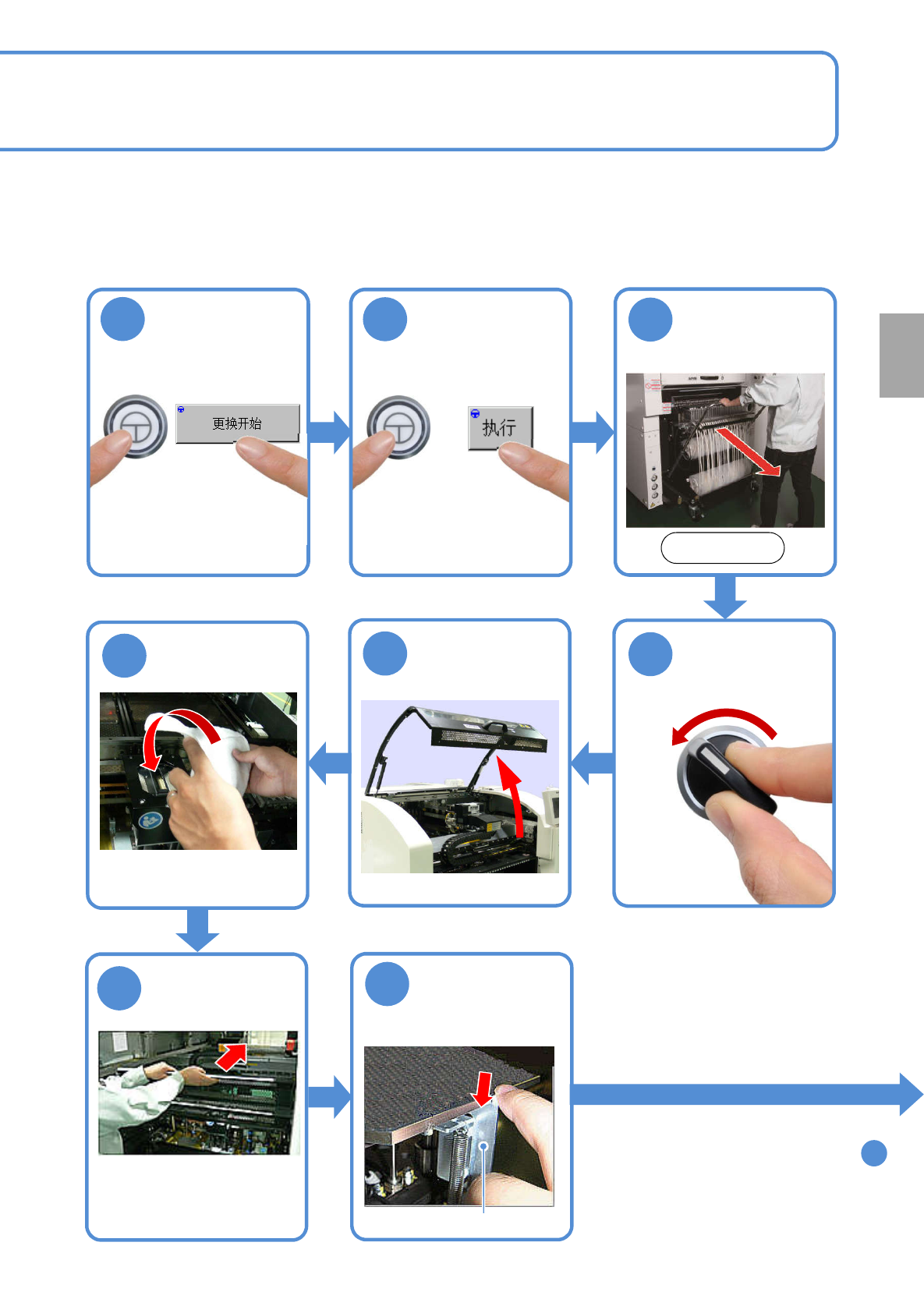 更换开始

执行