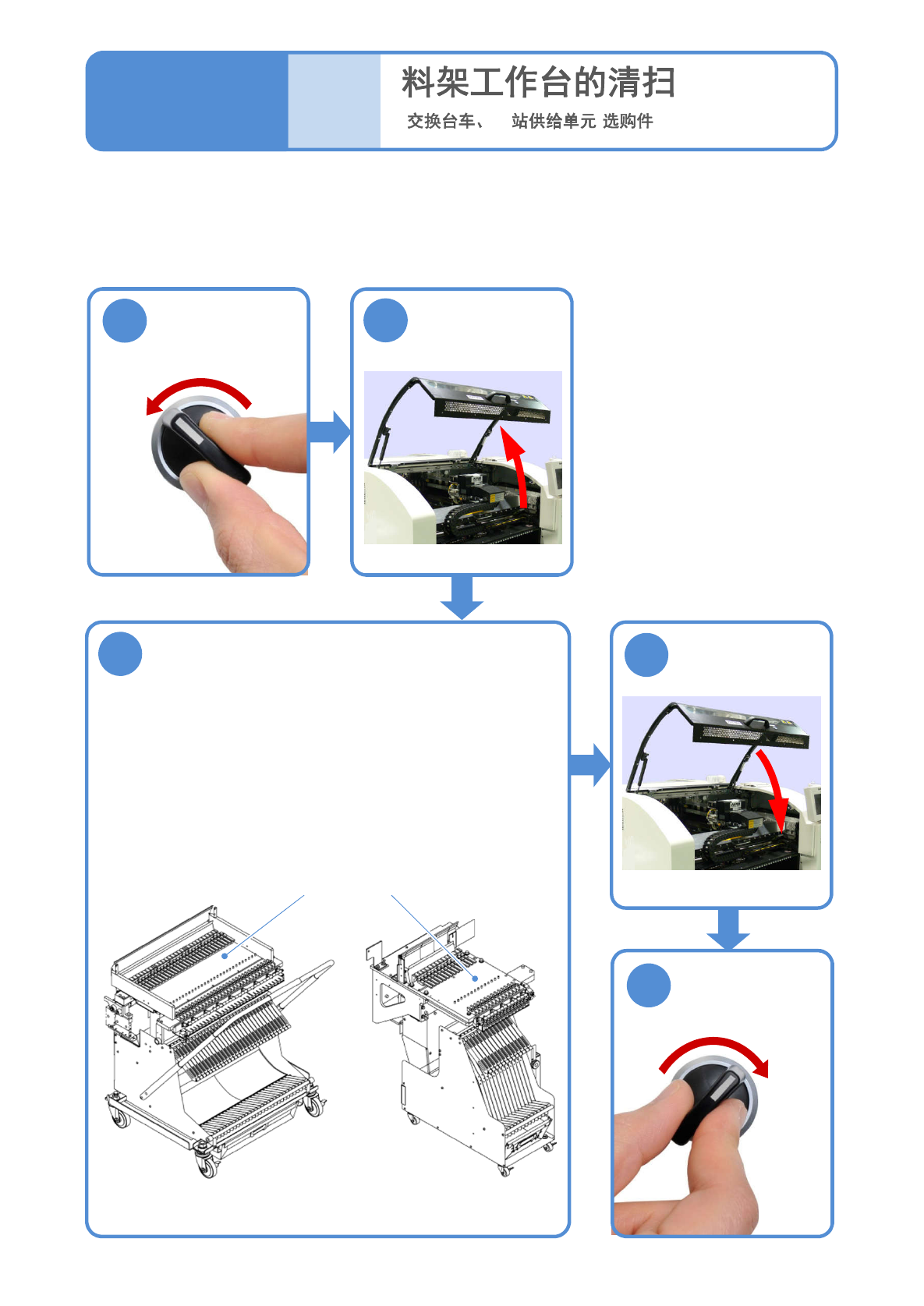 料架工作台的清扫

交换台车、　站供给单元 选购件