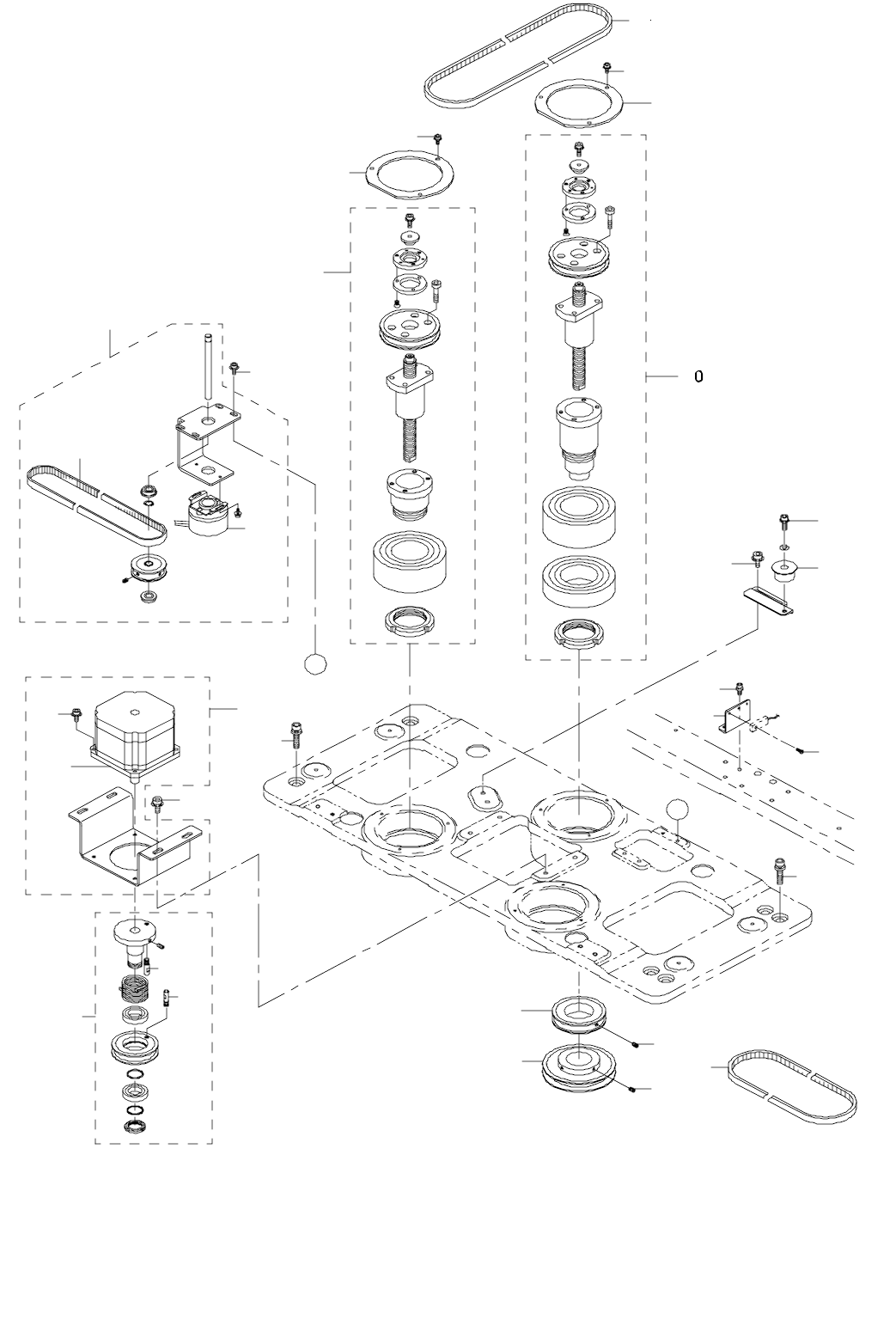 0