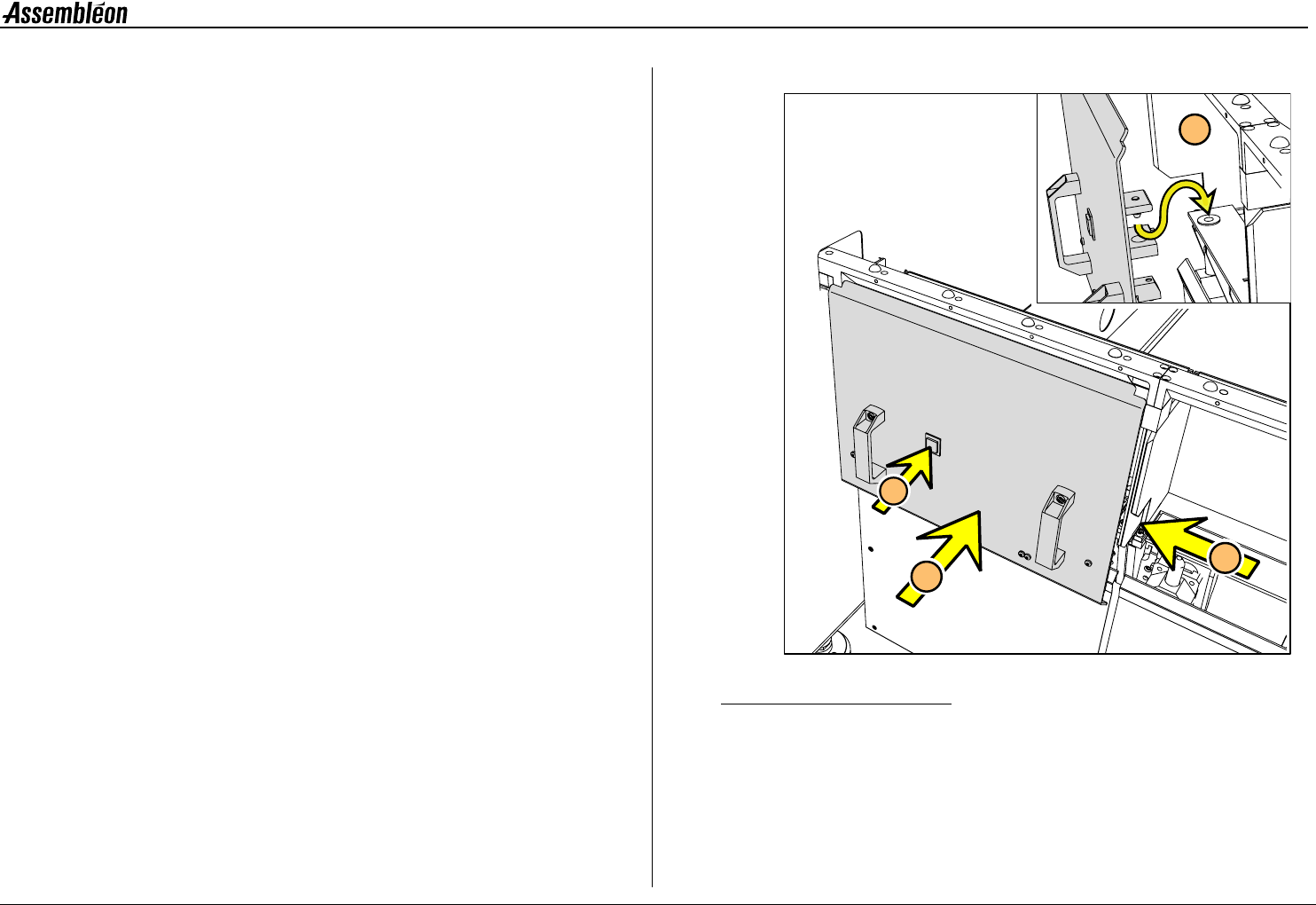 Assembléon