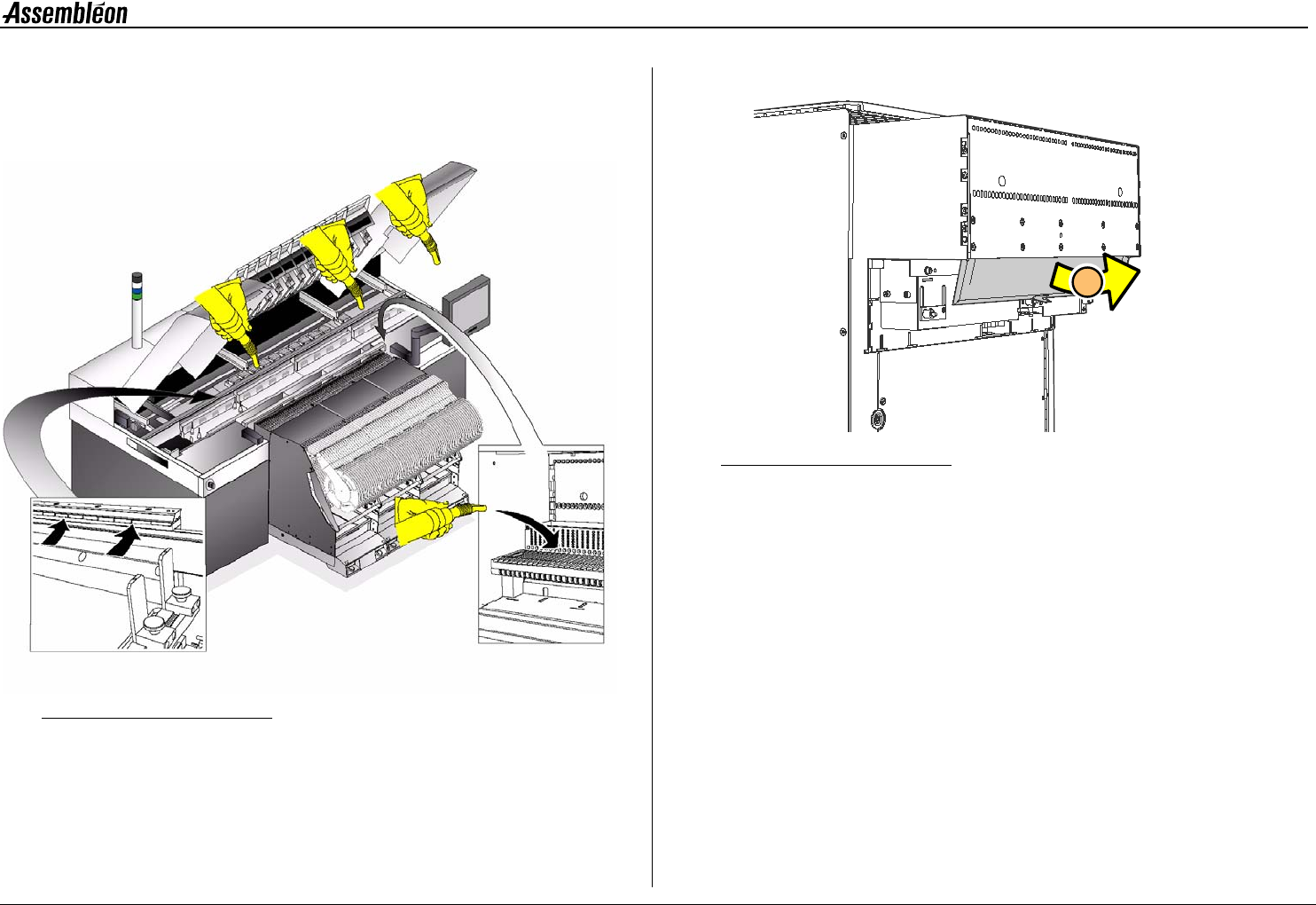 Assembléon