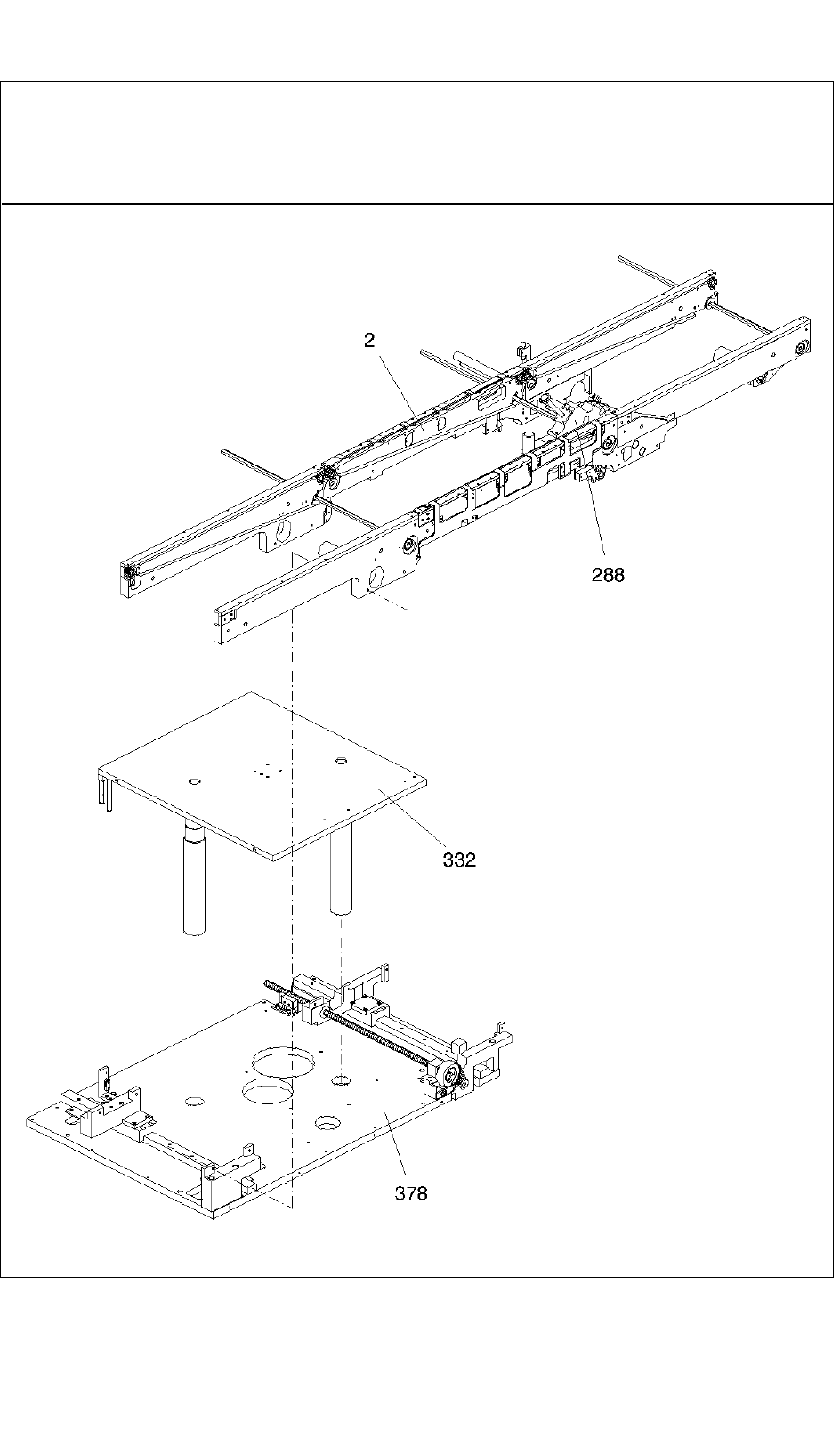 2

288

332

378