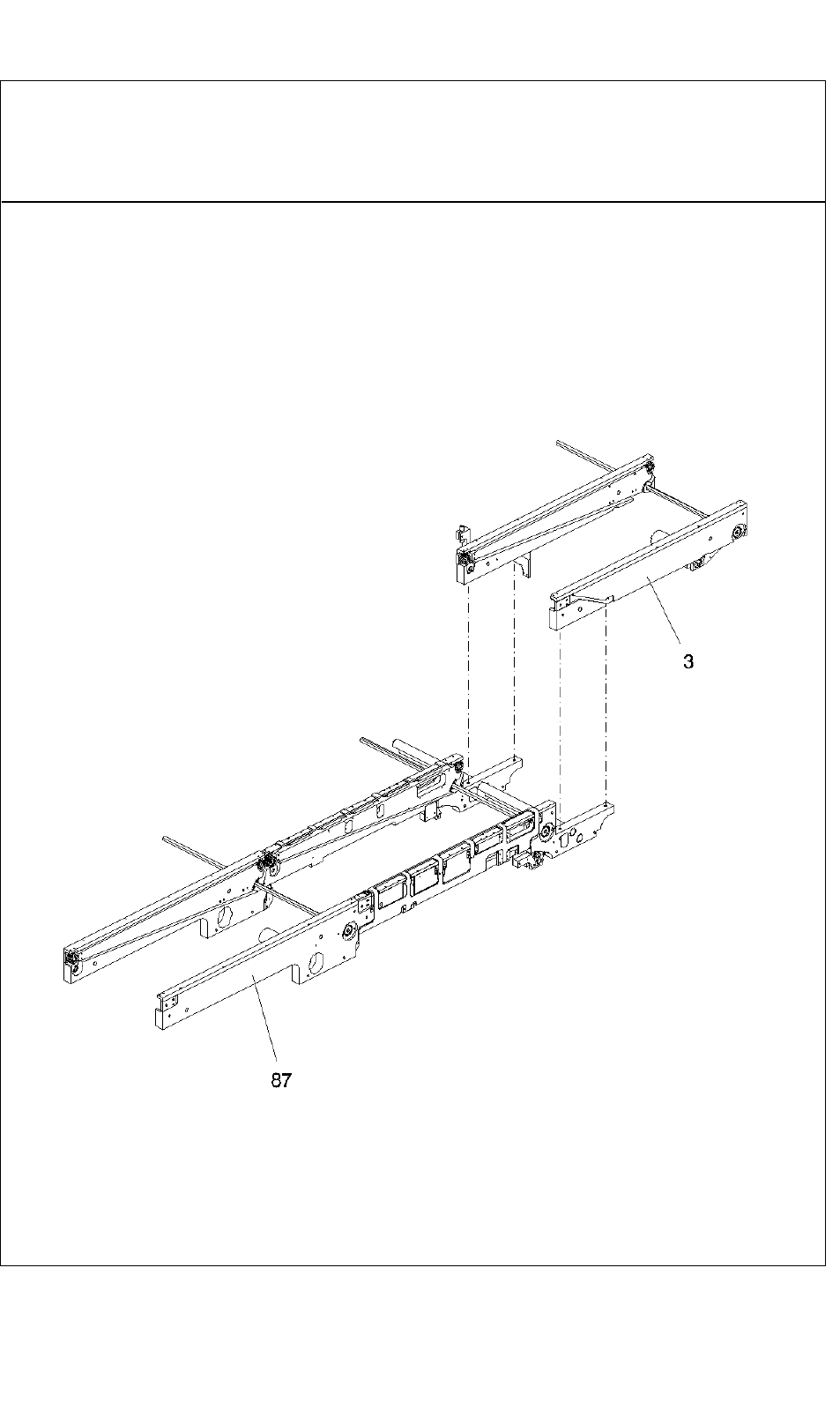 3

87