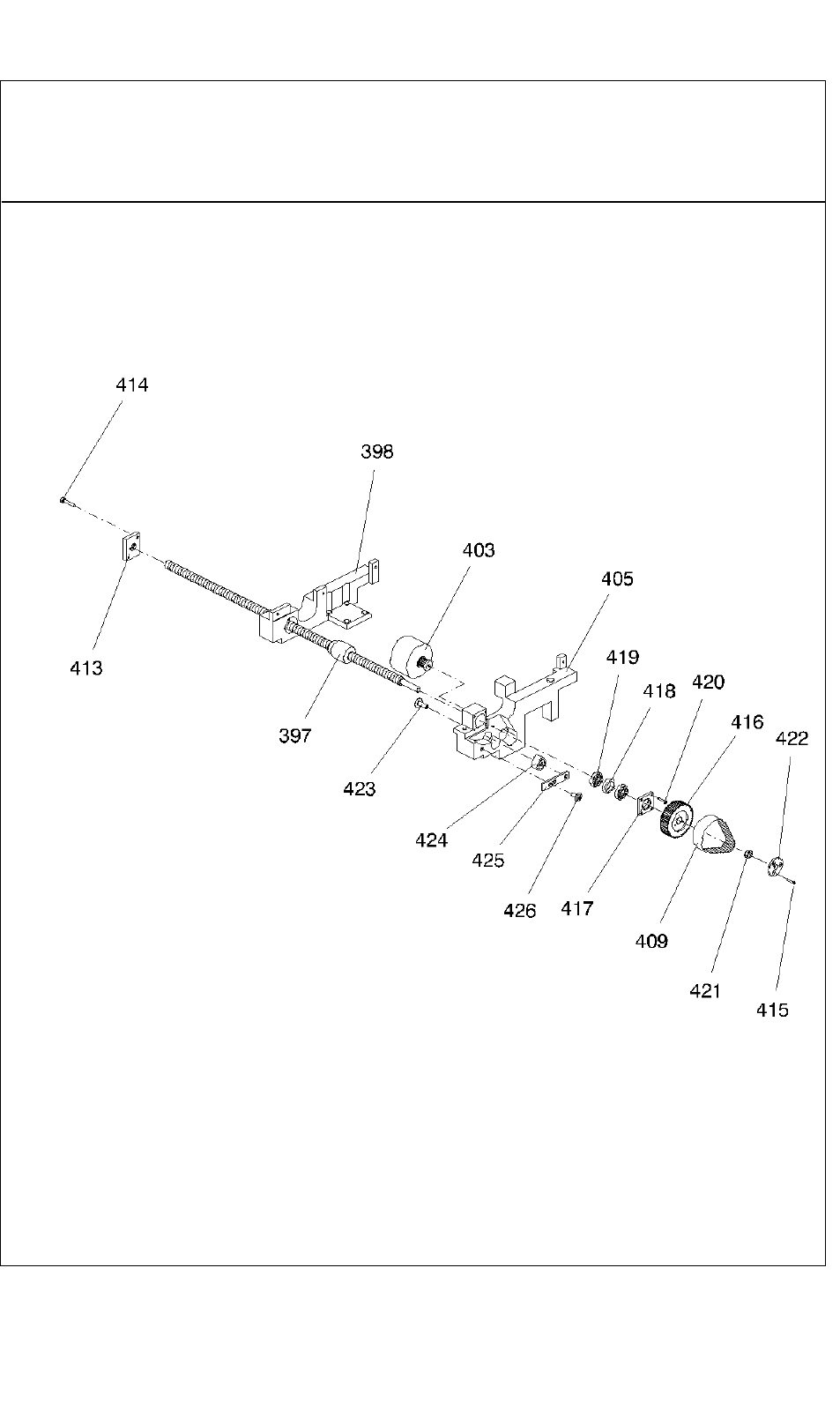 414

398

403

405

413

419

418

420

416

422

397

423

424

425

426

417

409

421

415