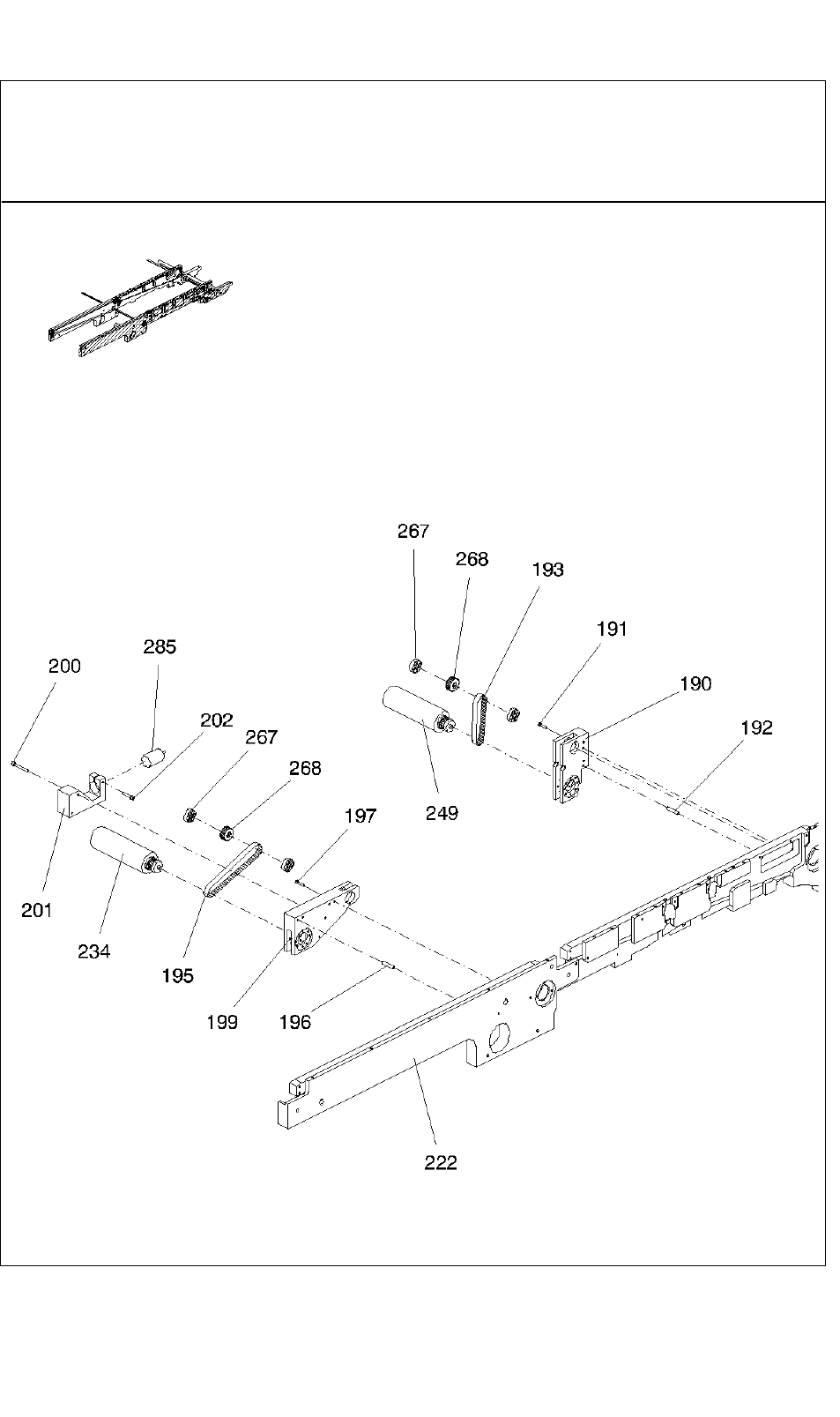 267
268
193
191
190
192
249
200
285
202
267
268
197
201
234
195
199
196
222