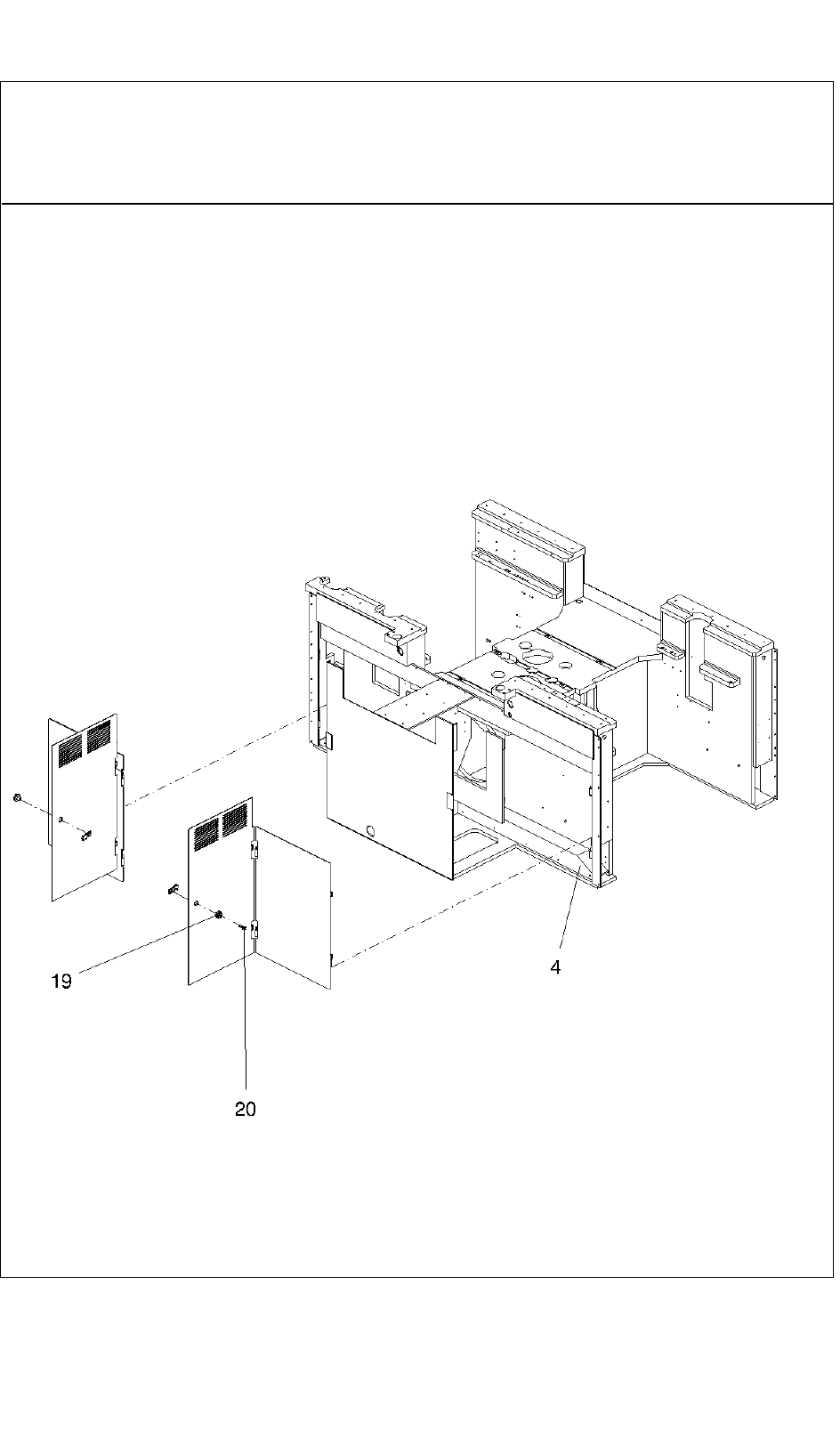 19

20

4