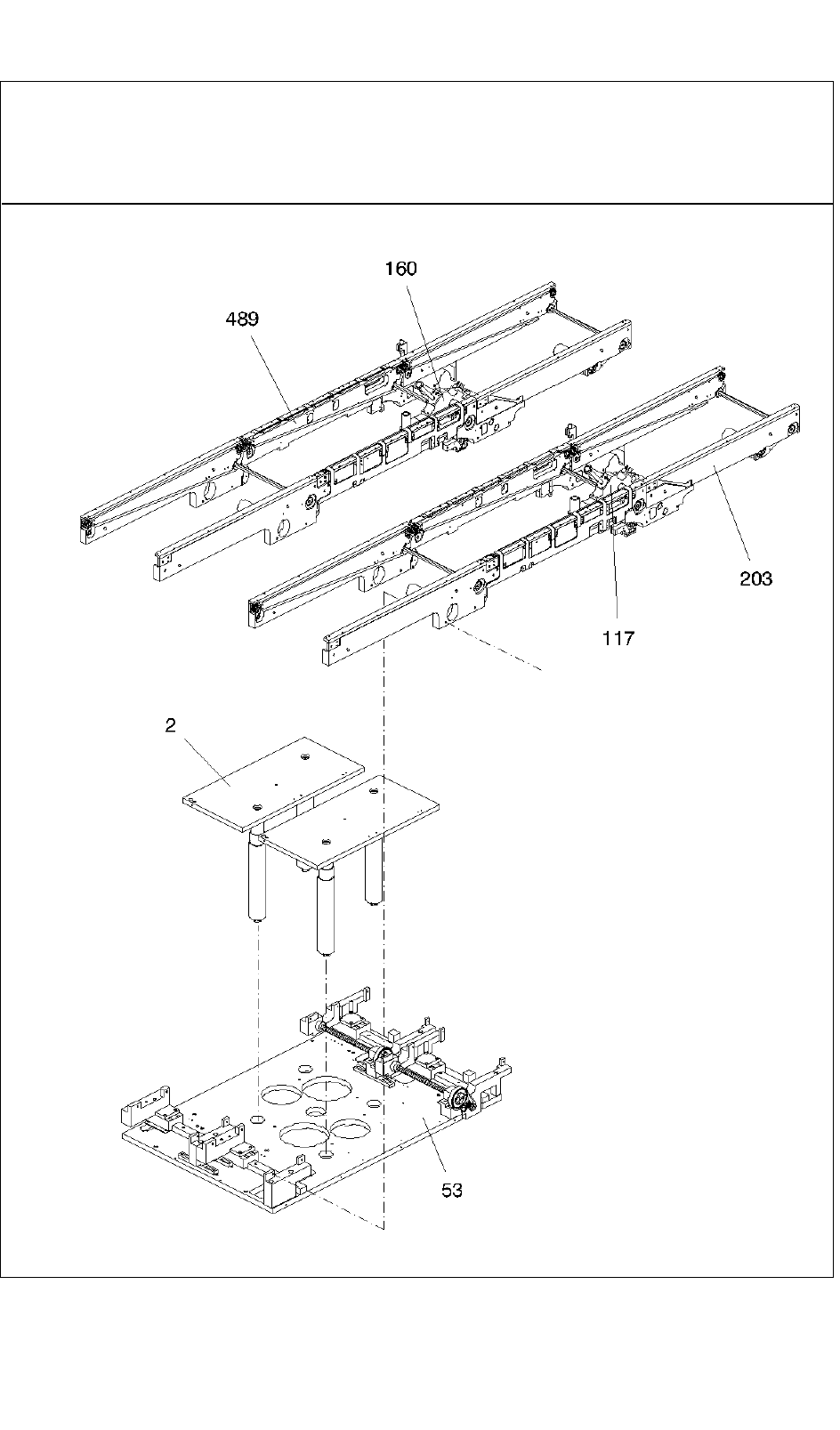 160
489
203
117
2
53