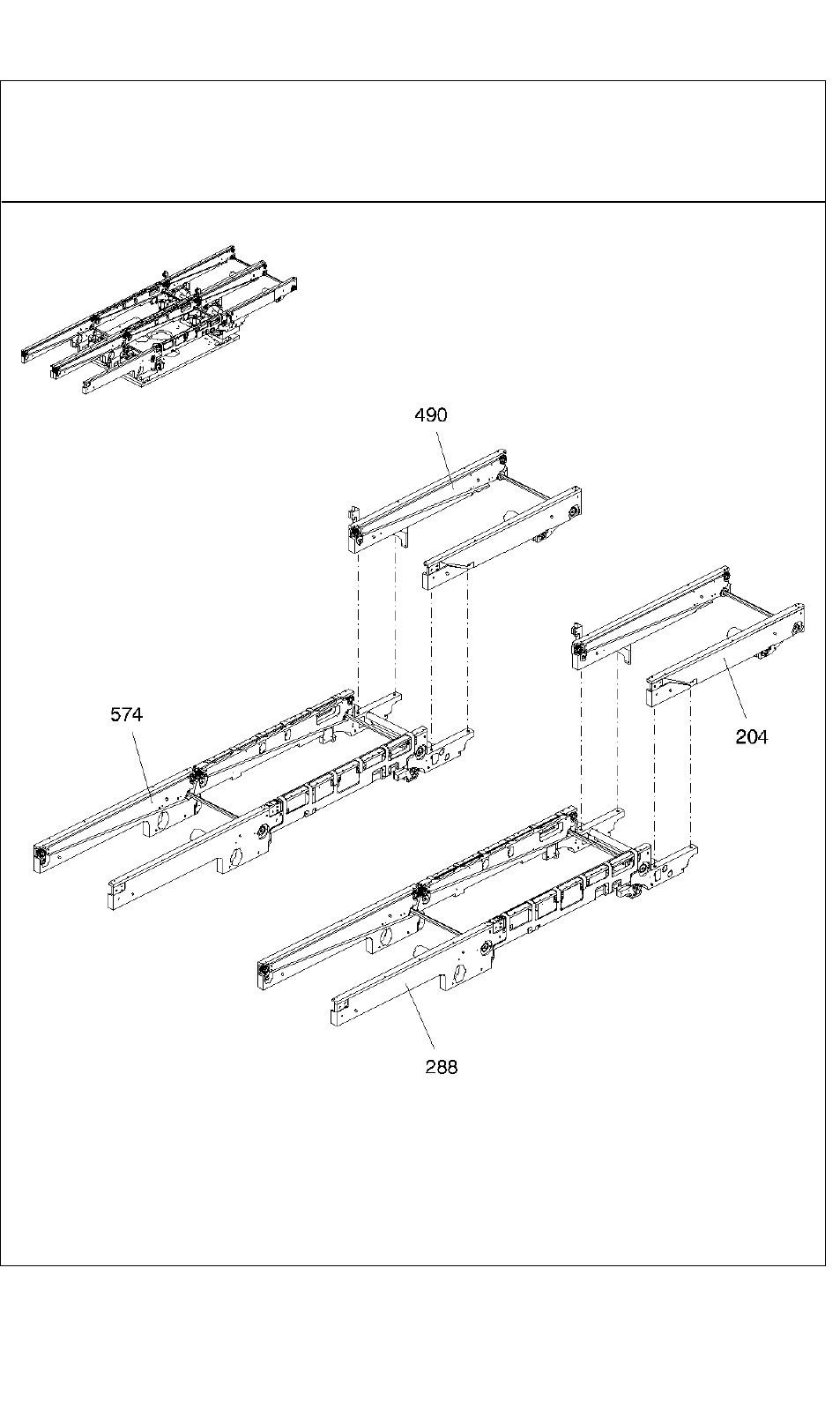 490

574

204

288