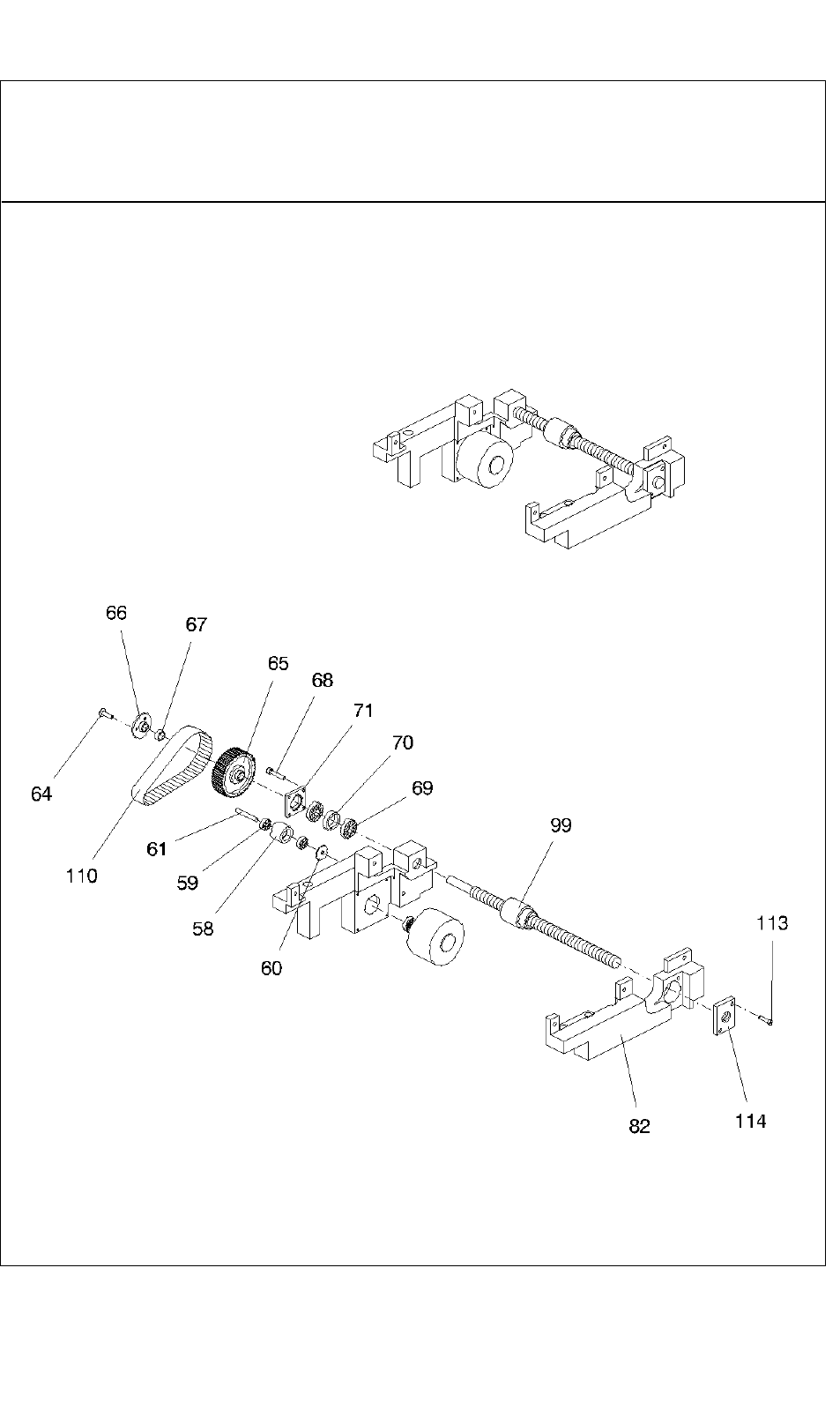 66
67
65
68
71
70
69
64
61
110
59
58
60
99
113
82
114