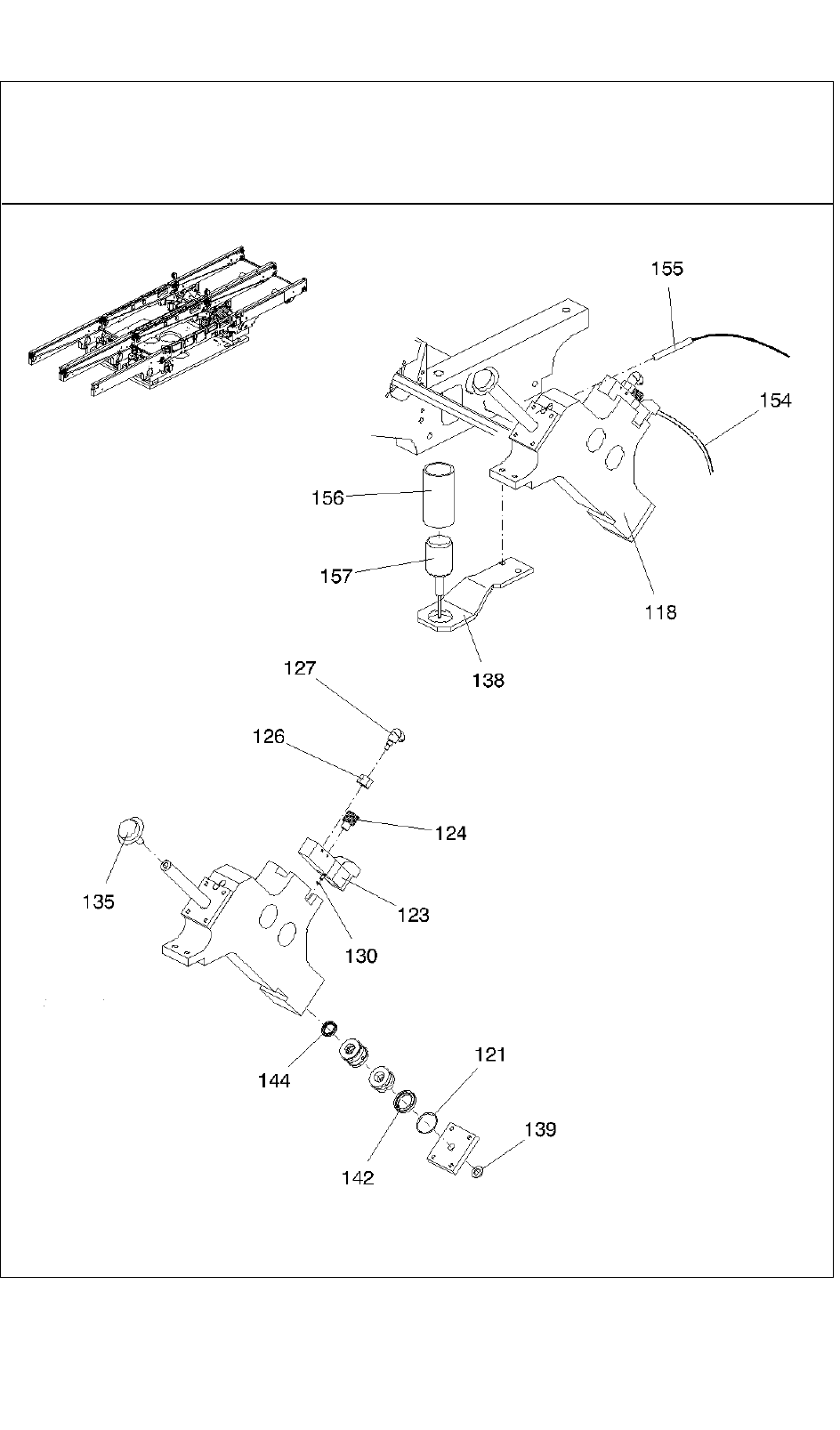 155
154
156
157
118
138
127
126
124
135
123
130
144
121
139
142