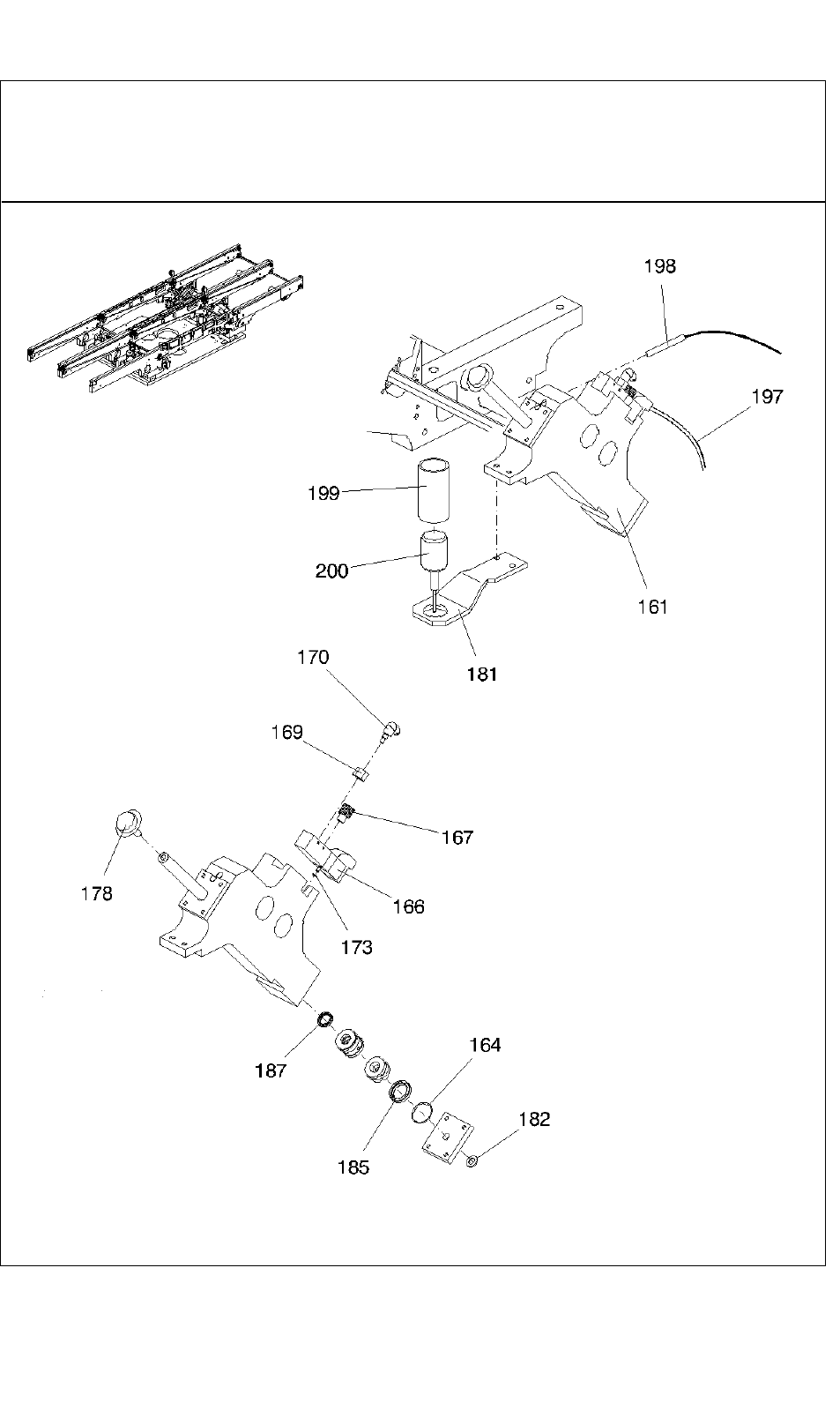 198

197

199

200

161

181

170

169

167

178

166

173

187

164

182

185