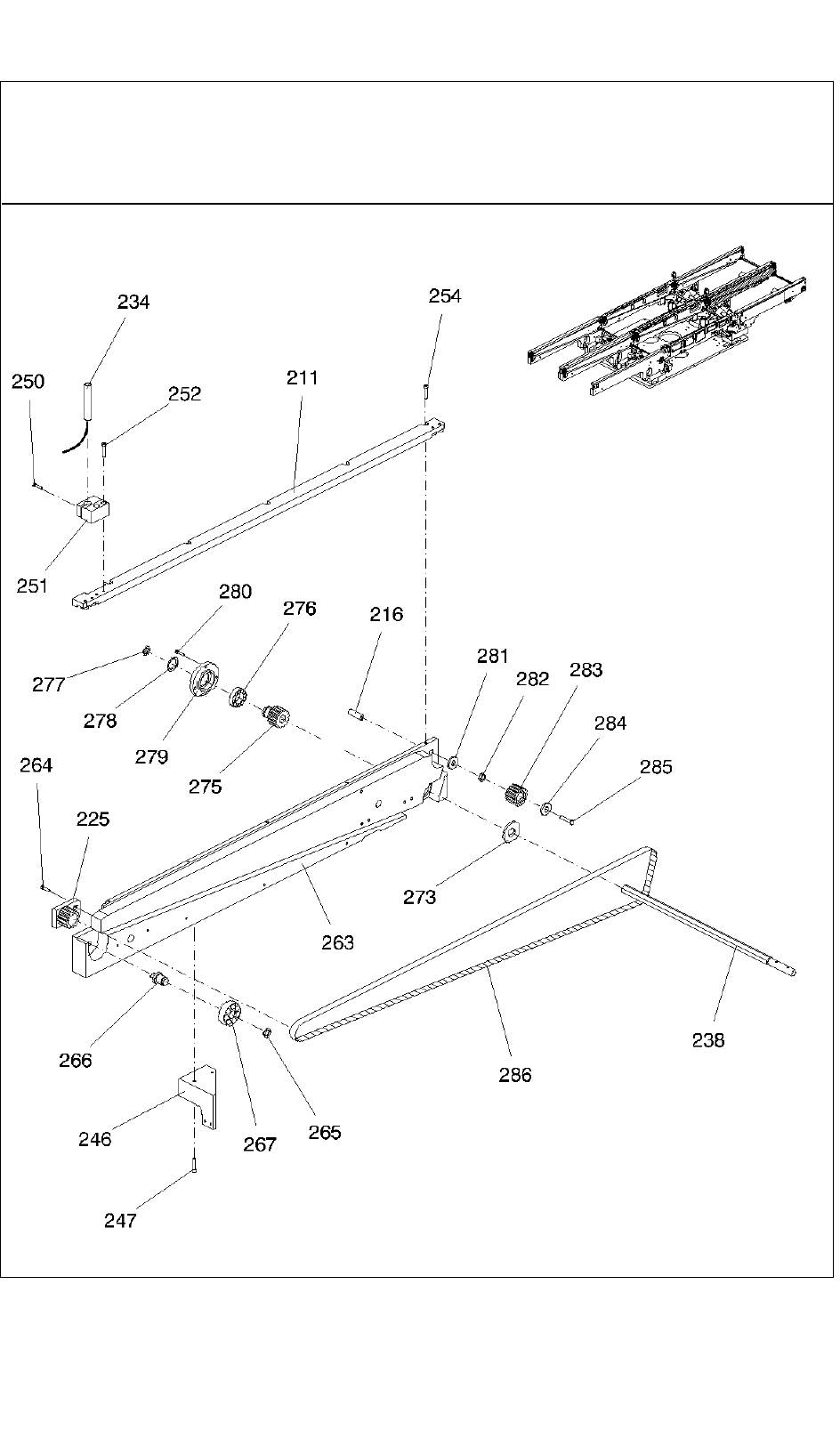 234
254
250
252
211
251
280
276
216
277
278
279
275
281
282
283
284
285
264
225
273
263
266
267
265
286
238
246
247