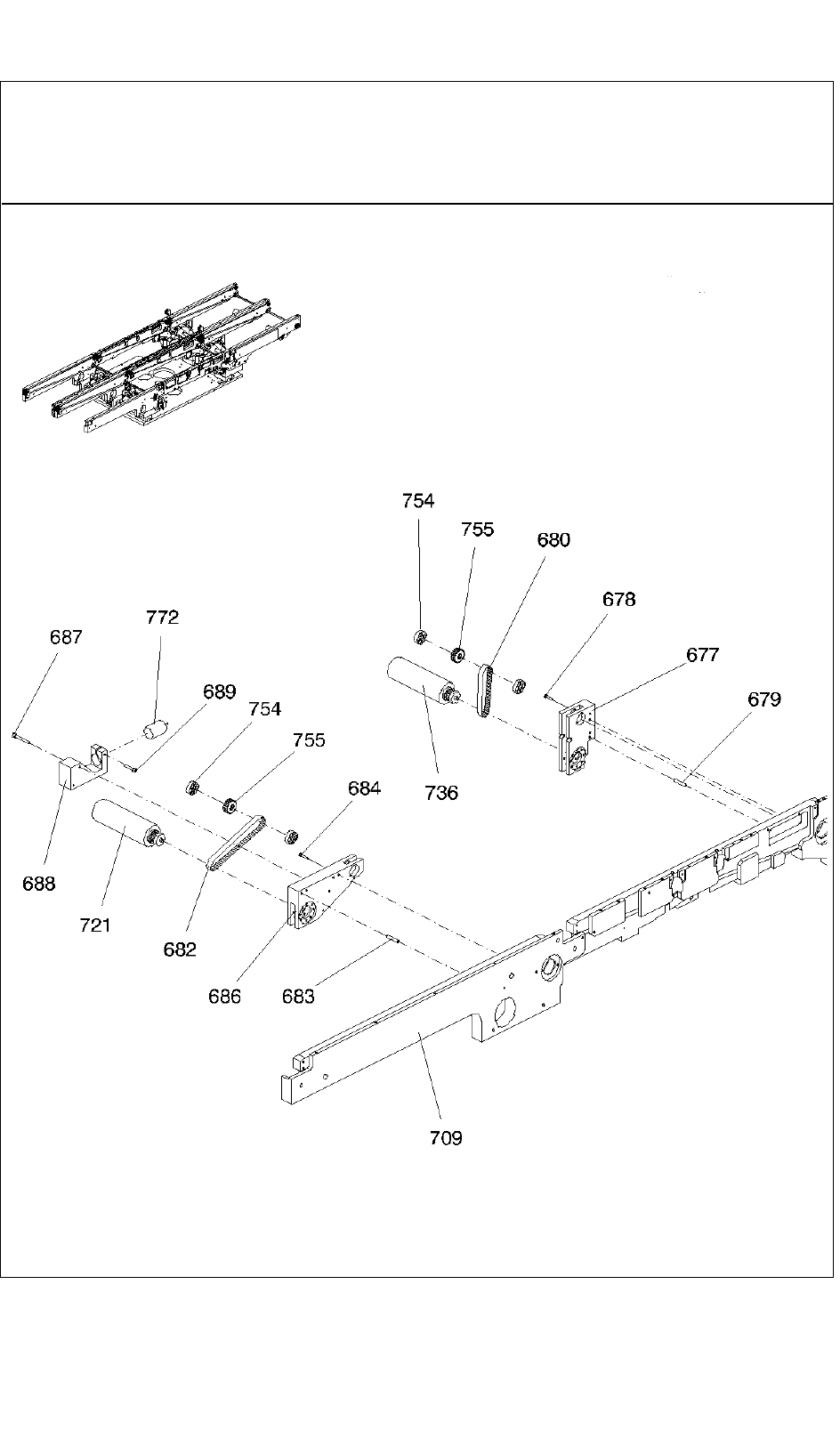 754
755
680
678
677
679
736
772
687
689
754
755
684
688
721
682
686
683
709