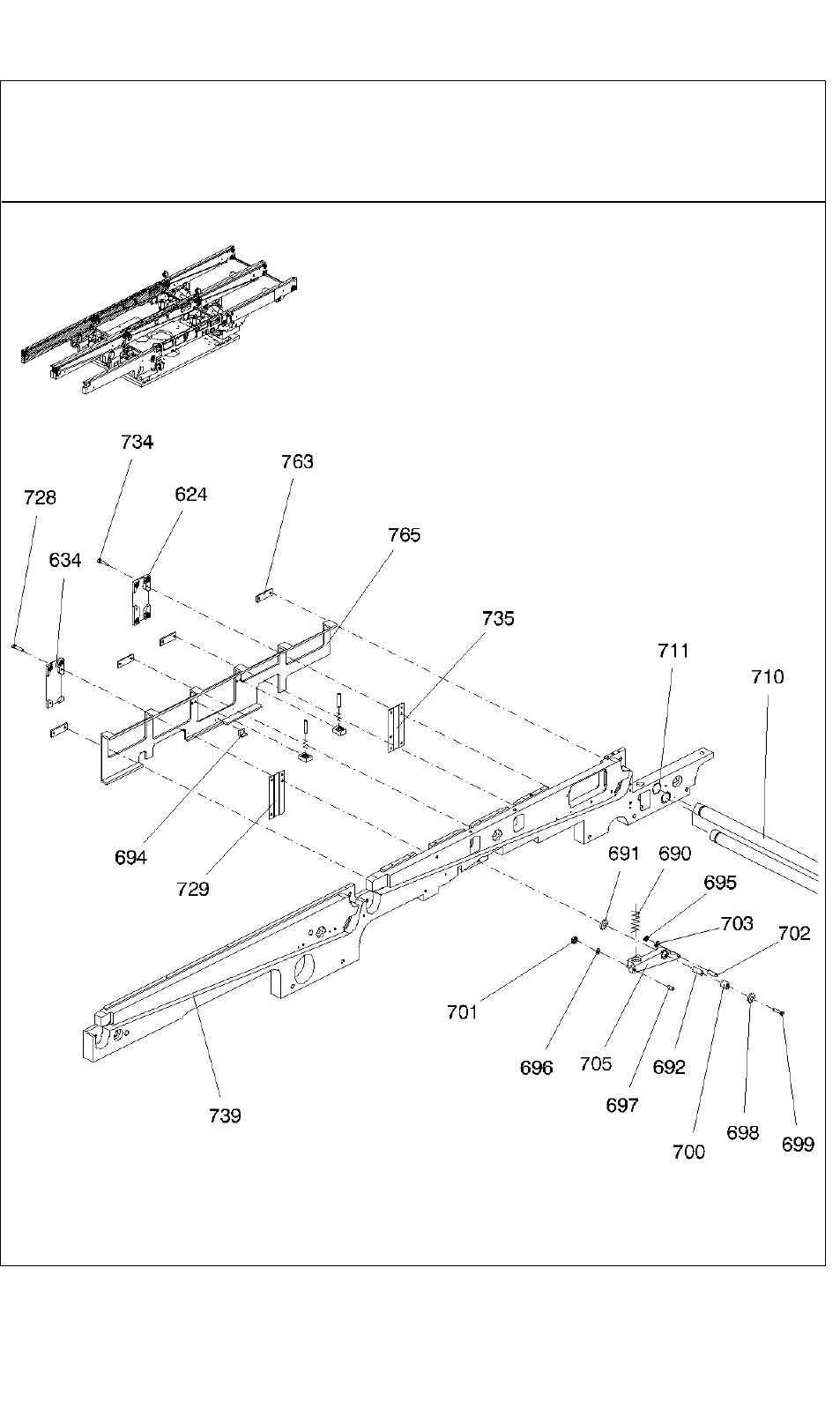 734
763
728
624
765
634
735
711
710
694
729
691
690
695
703
702
701
696
705
692
697
739
700
698
699