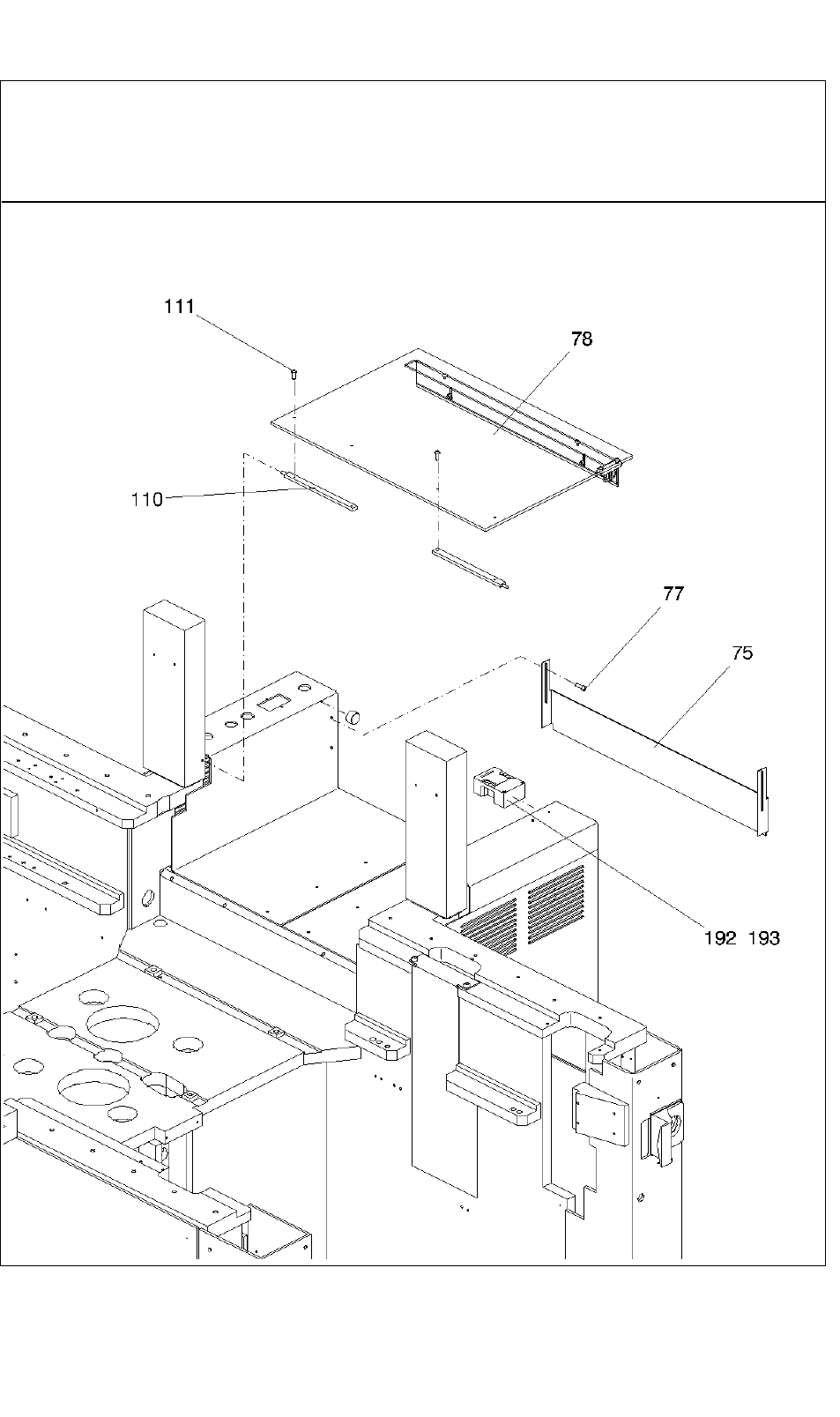 111

78

110

77

75

192 193