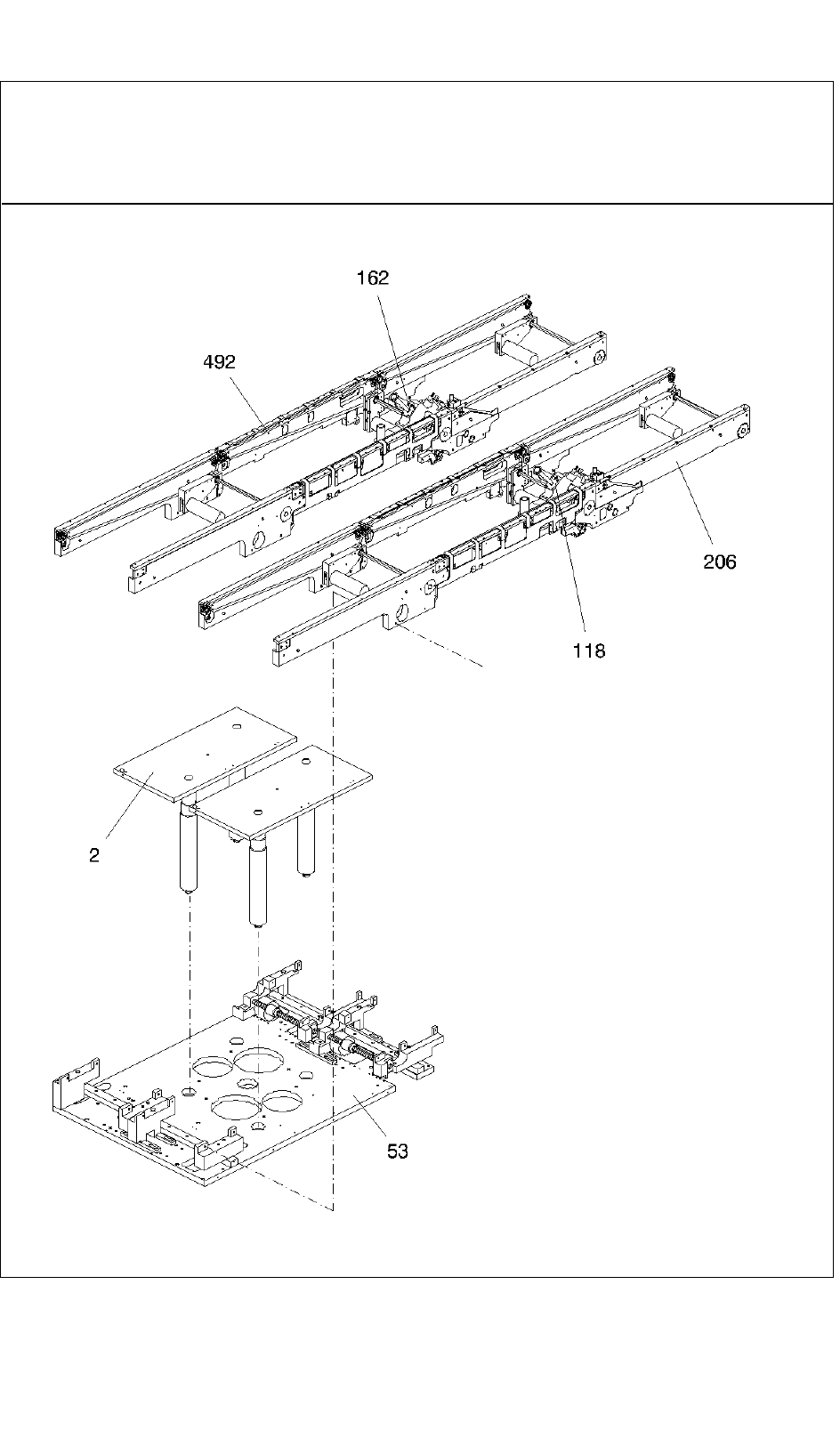 162

492

206

118

2

53