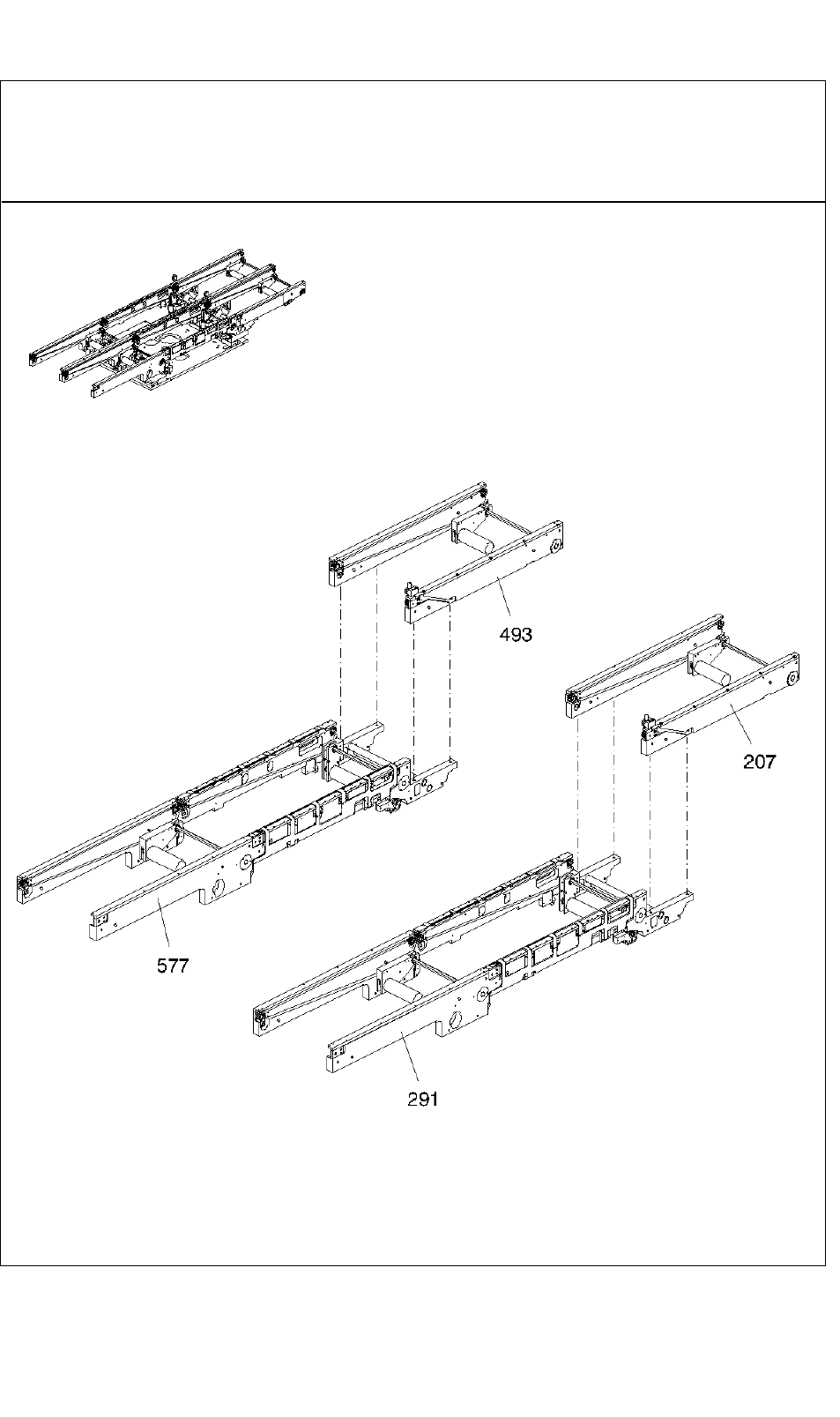 493

207

577

291