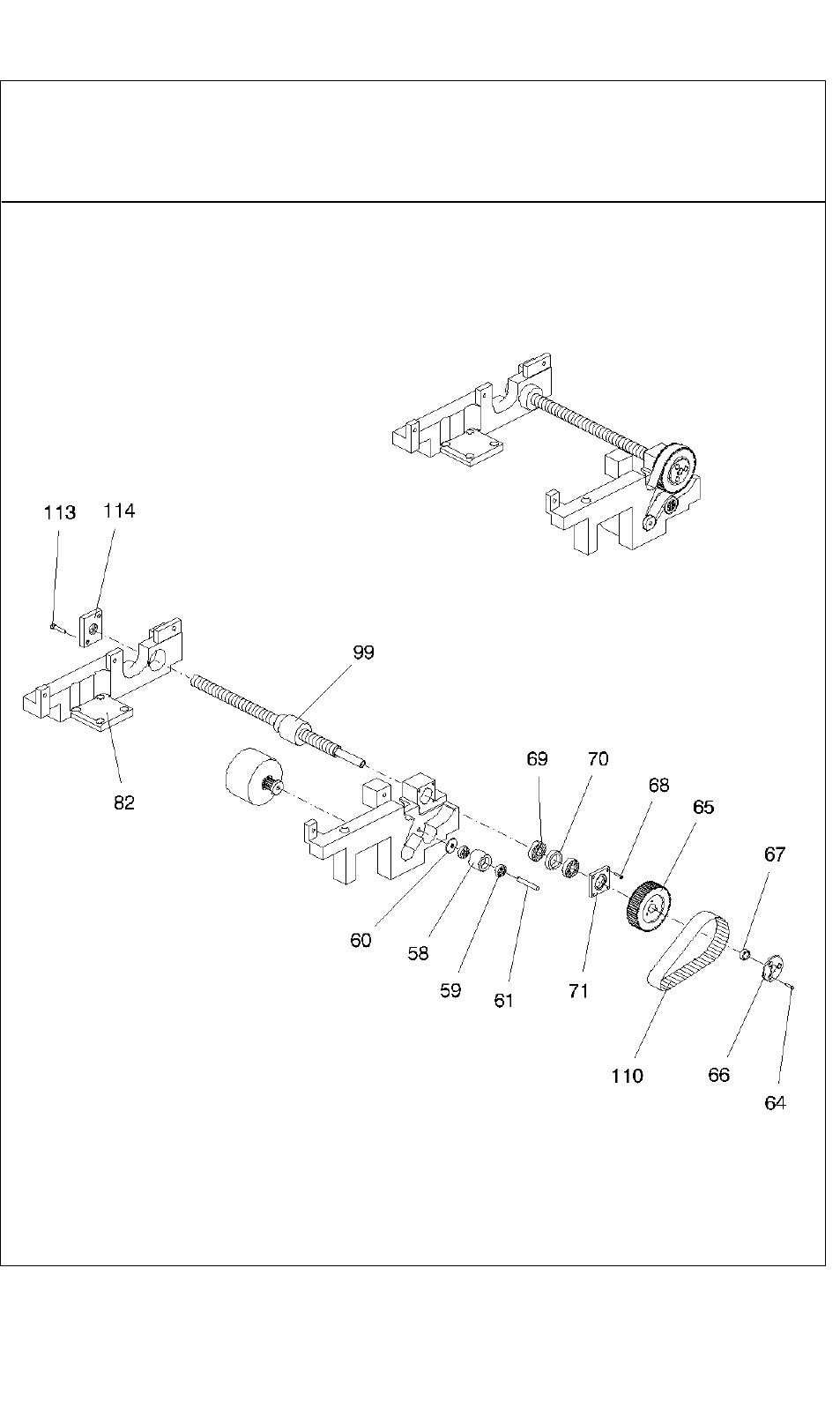 113 114

99

82

69 70

68

65

67

60

58

59

61

71

110

66

64