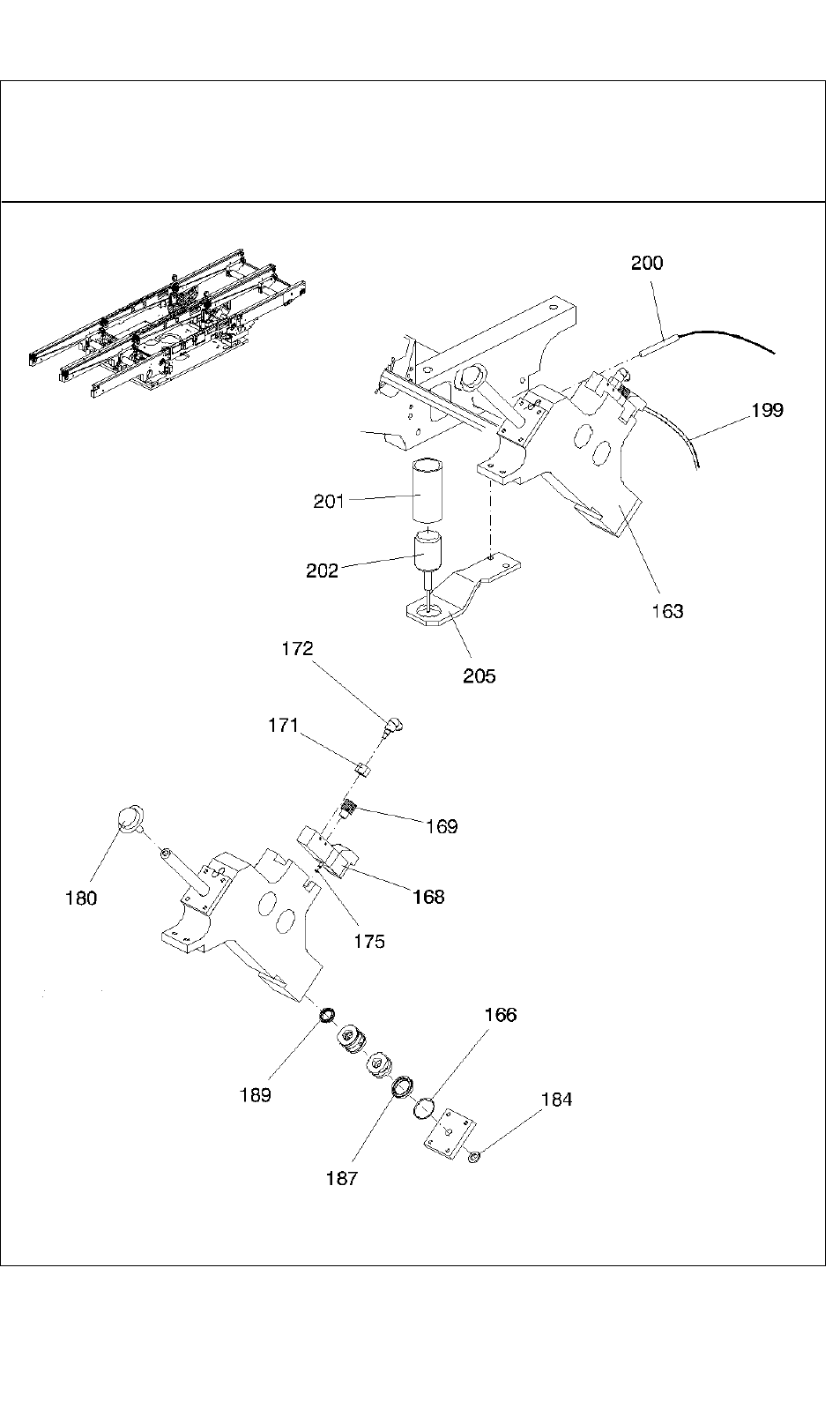 200

199

201

202

163

205

172

171

169

180

168

175

166

189

184

187