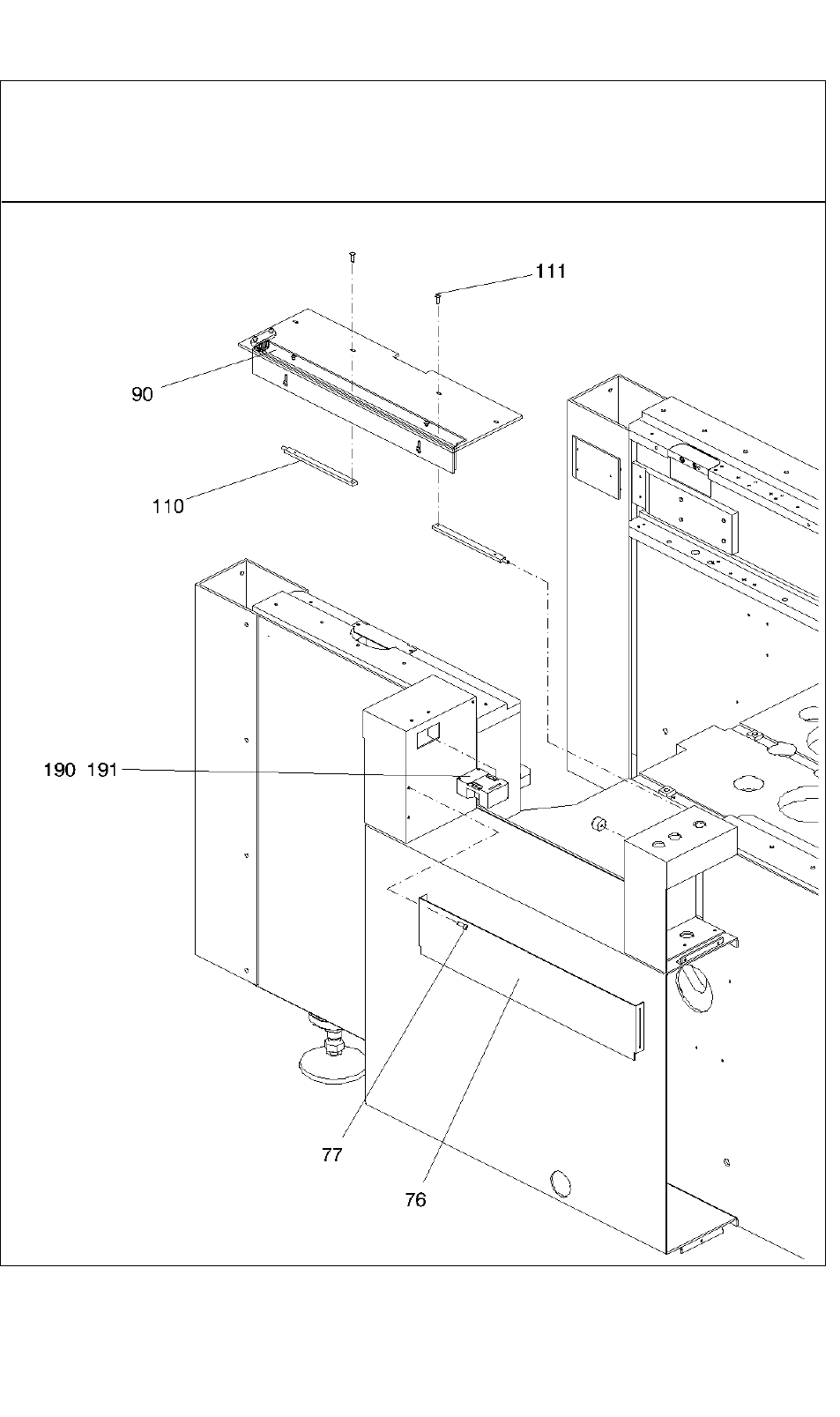 111

90

110

190 191

77

76