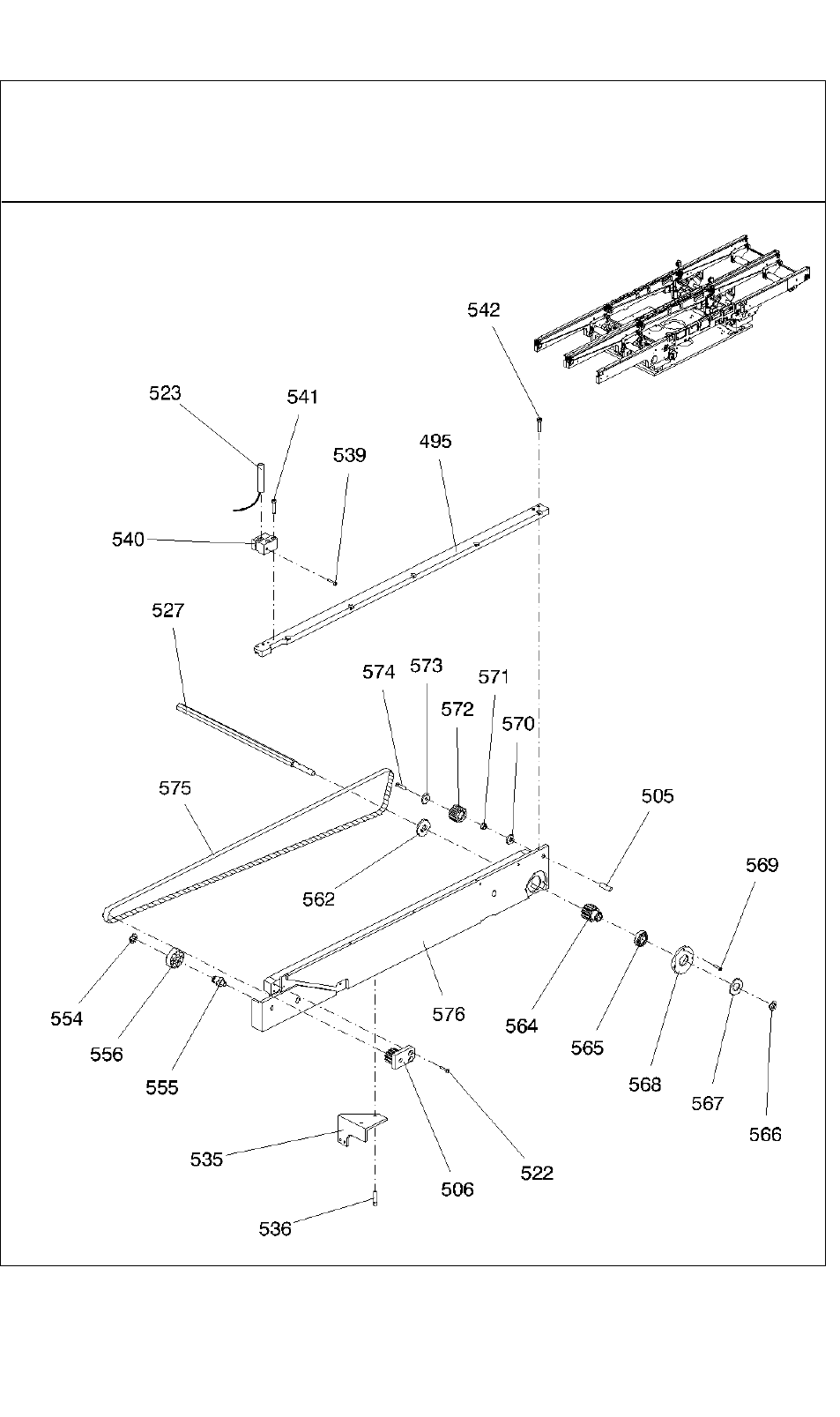 542

523

541

539

495

540

527

574

573

571

572

570

575

505

562

569

554

556

555

576

564

565

568

567

566

535

506

522

536