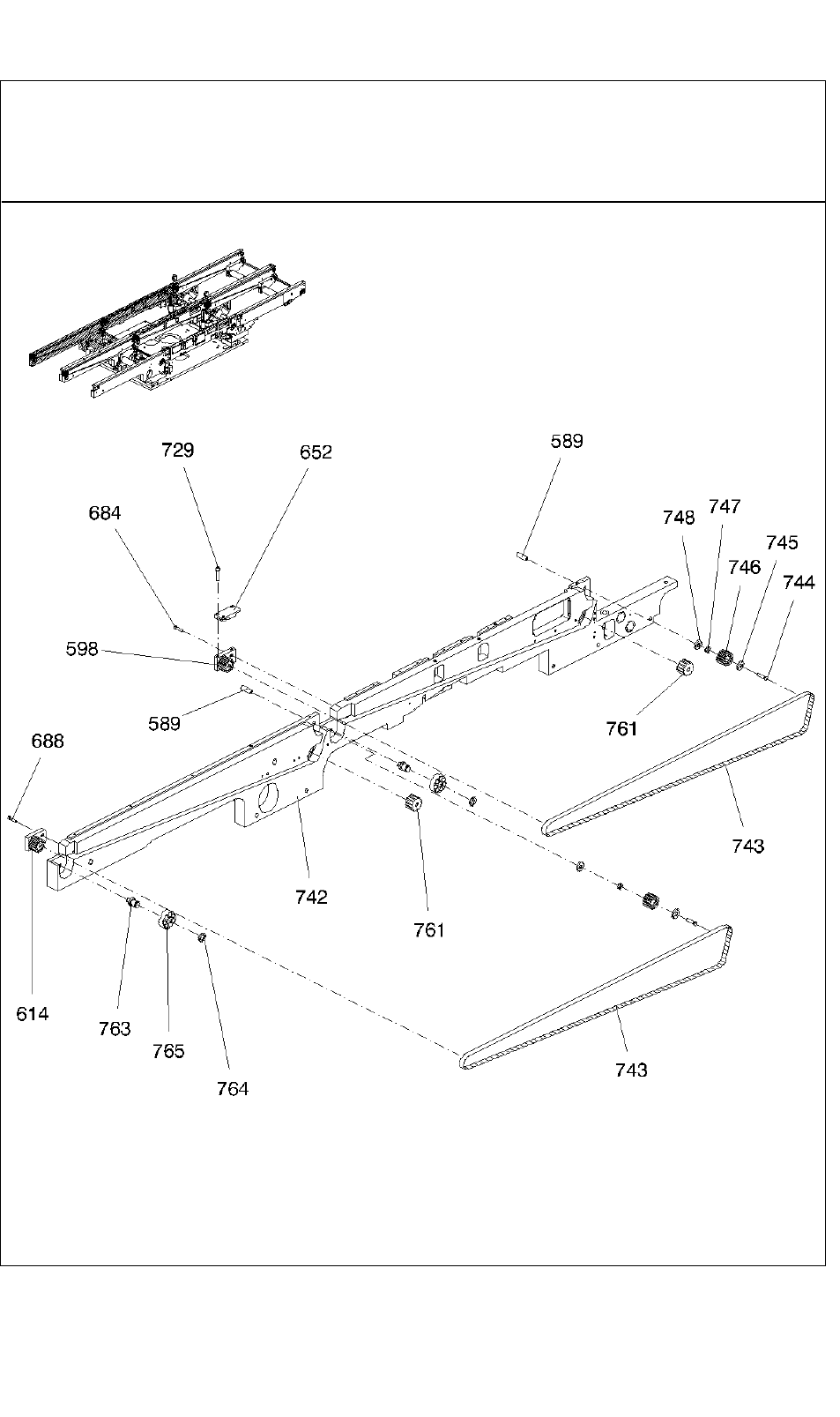 729
652
589
684
748
747
746
745
744
598
589
761
688
743
742
761
614
763
765
764
743