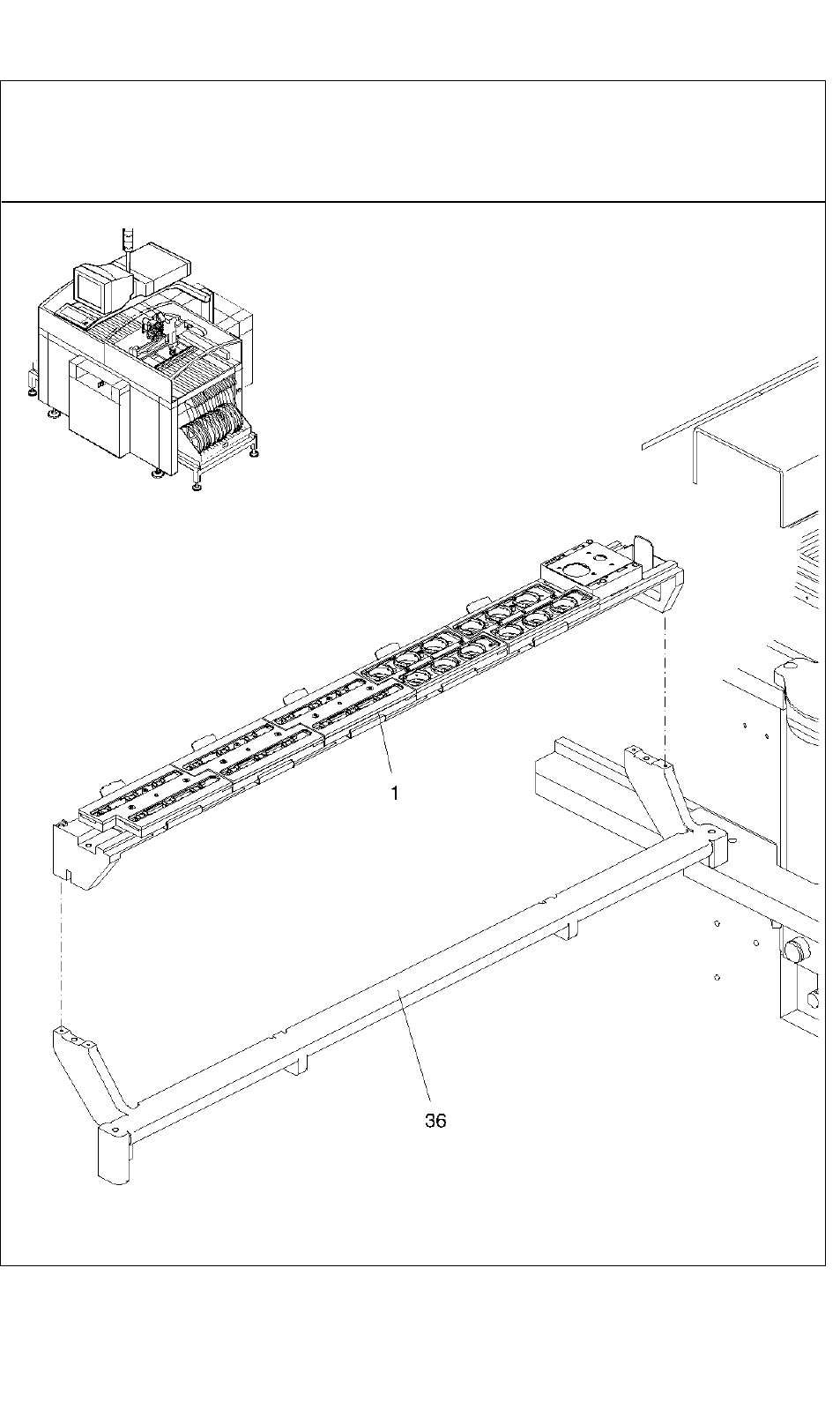 1

36