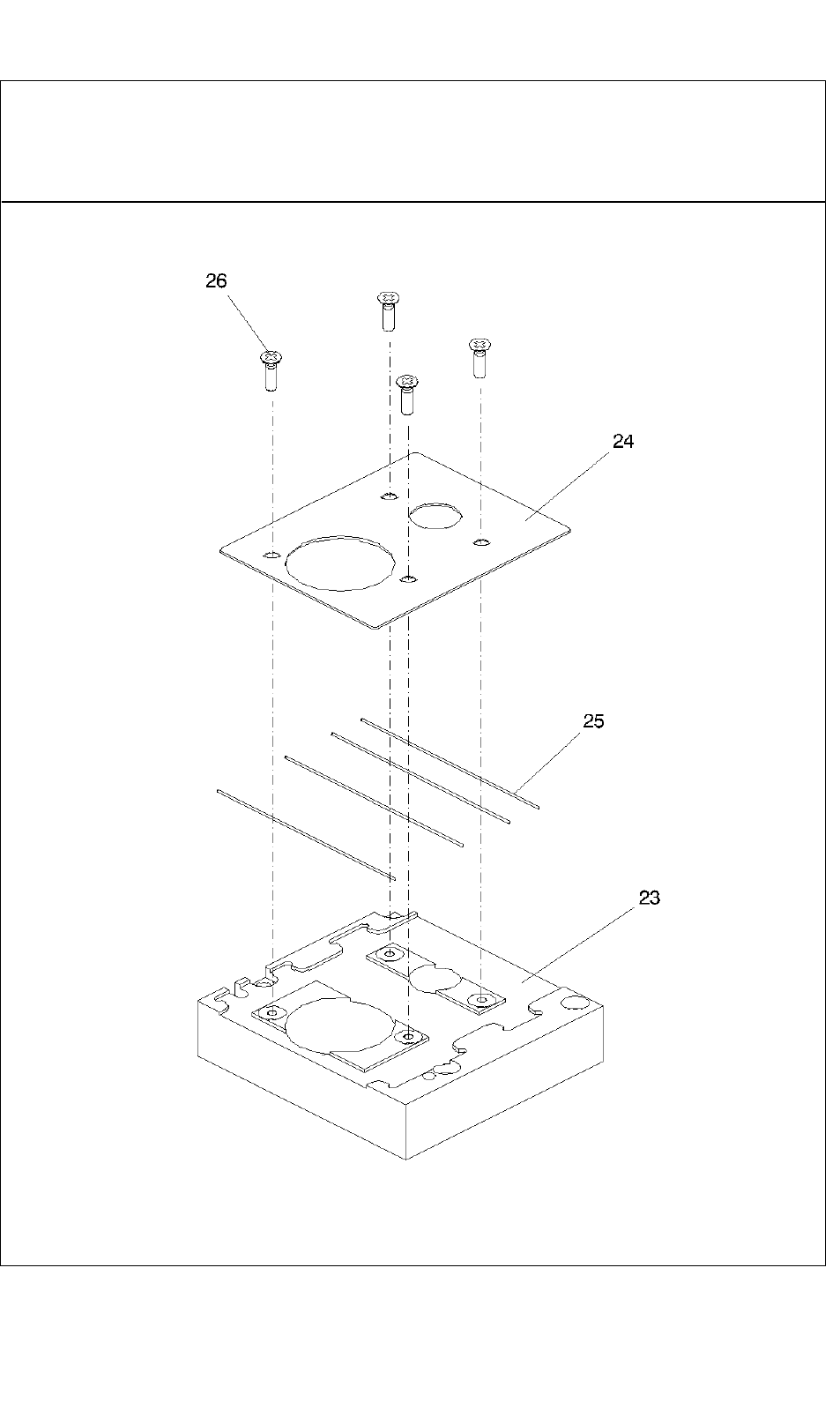 26

24

25

23