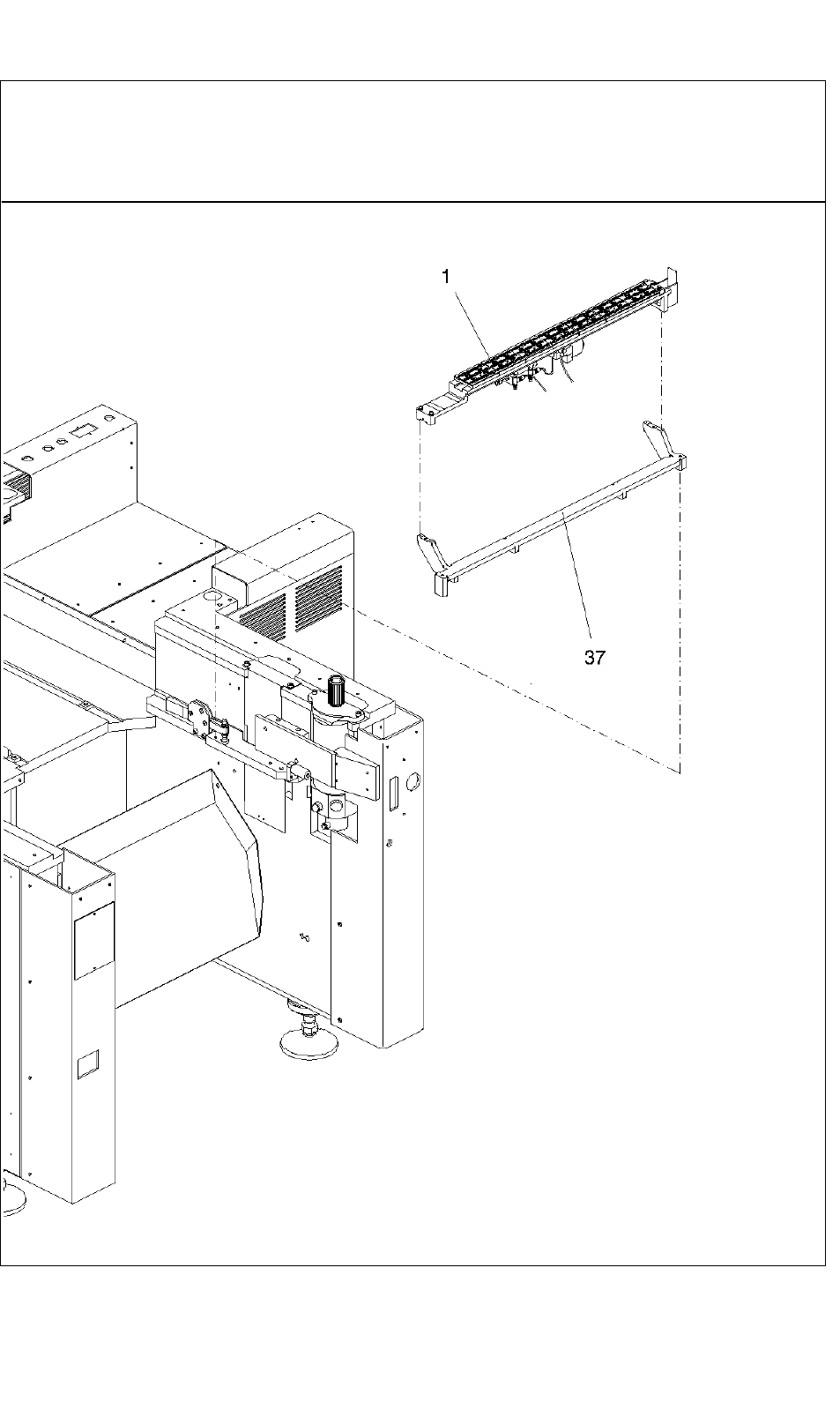 1

37