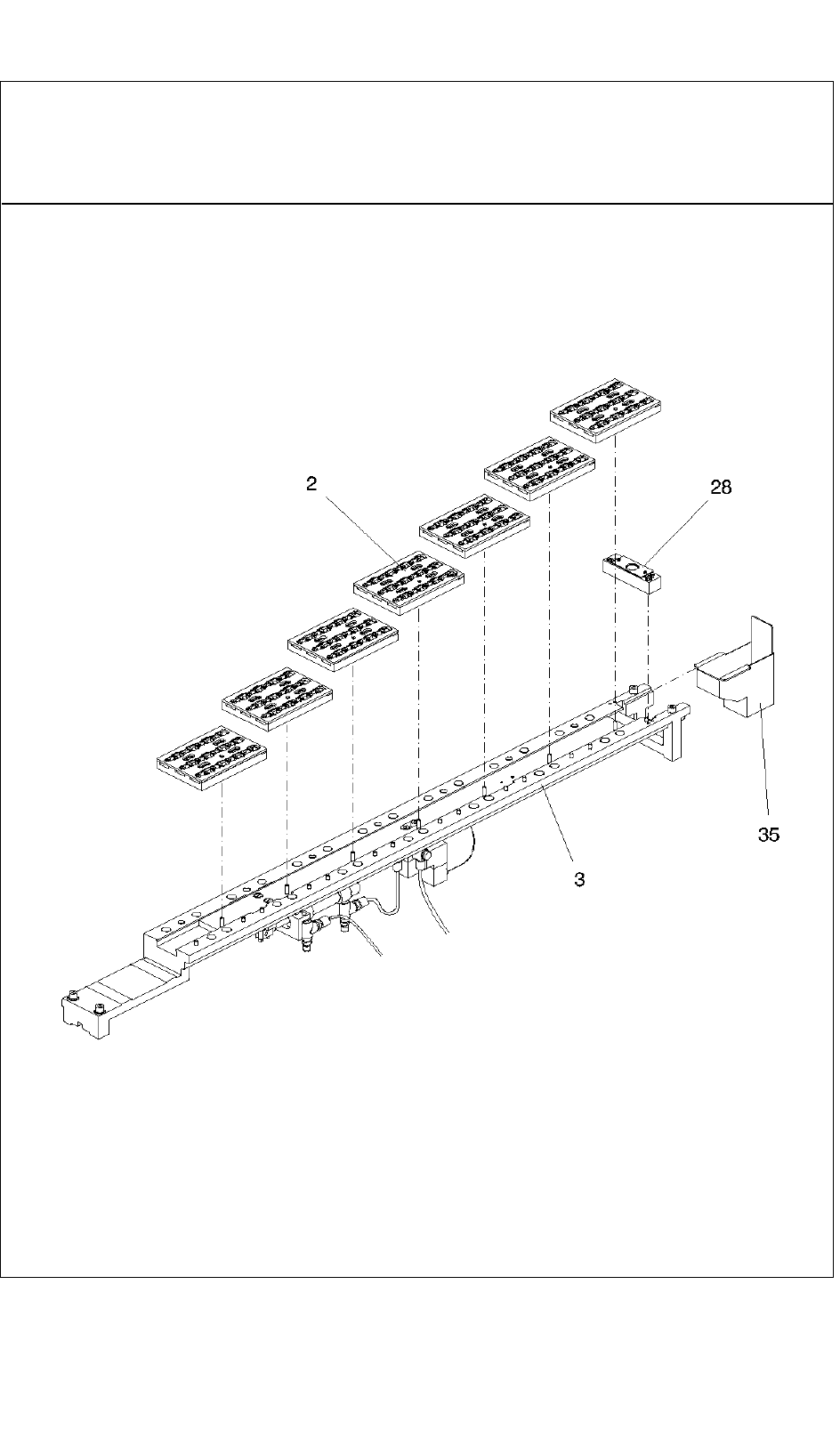 2
28
35
3