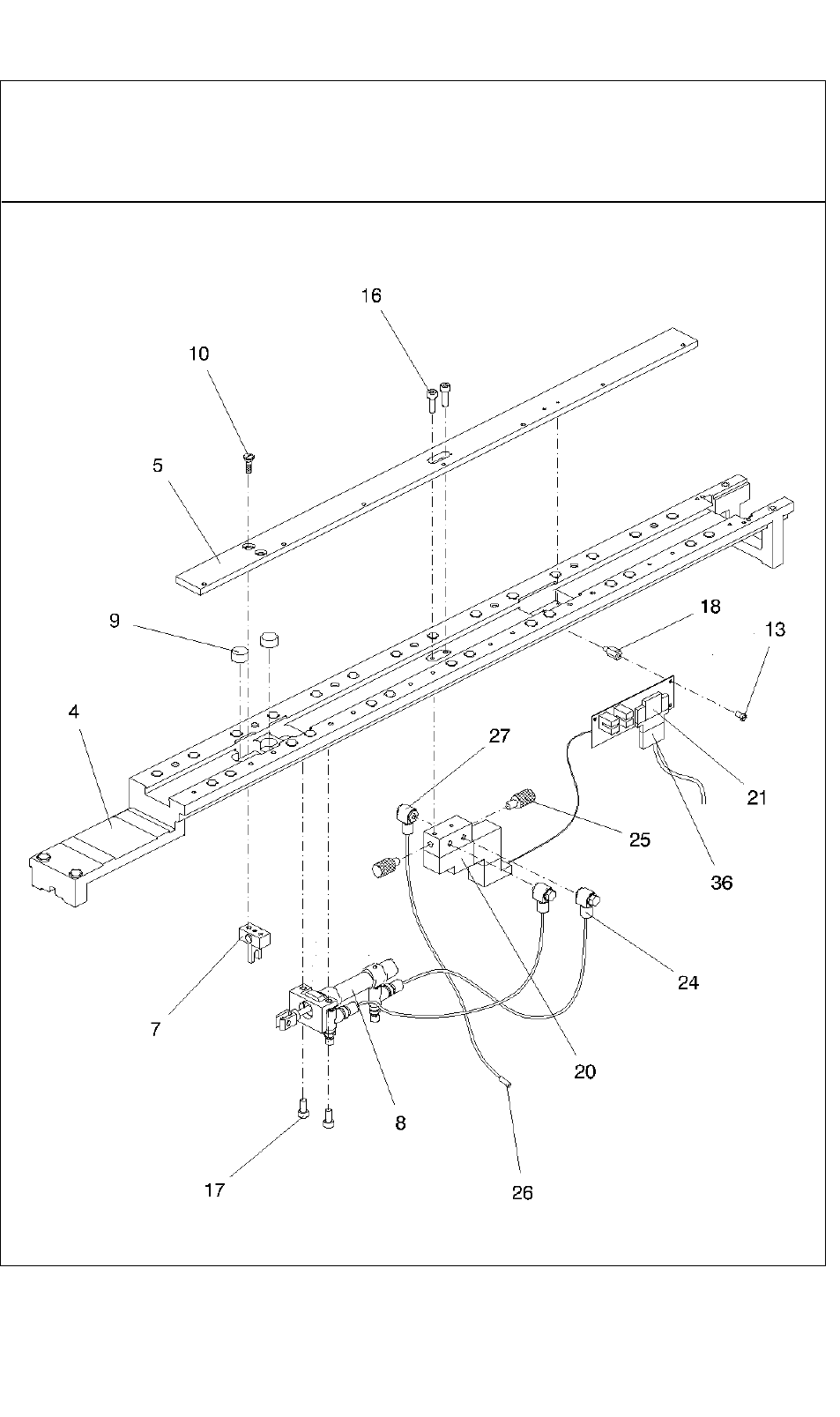 16
10
5
18
13
9
4
27
21
25
36
24
7
20
8
17
26