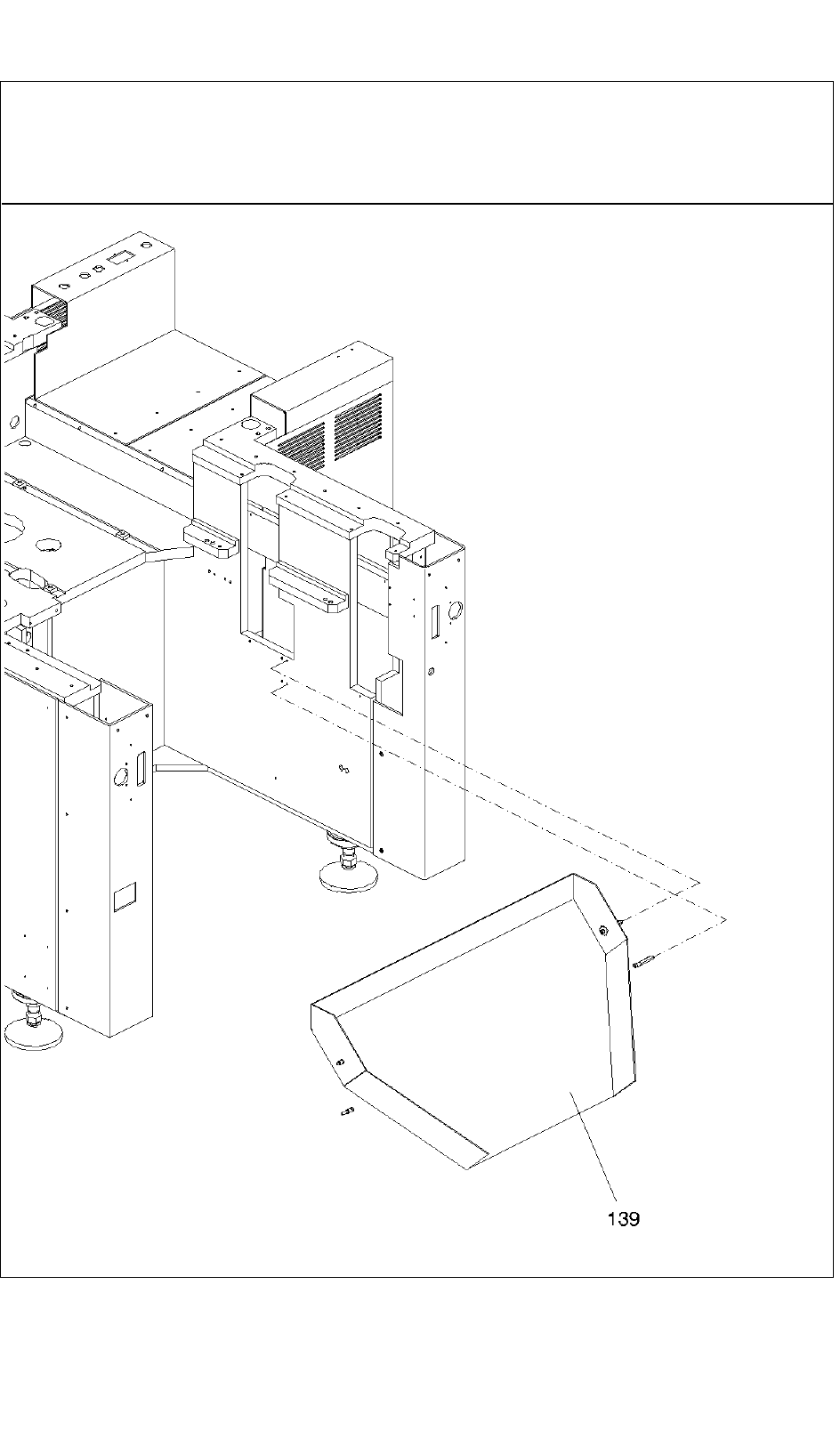 139