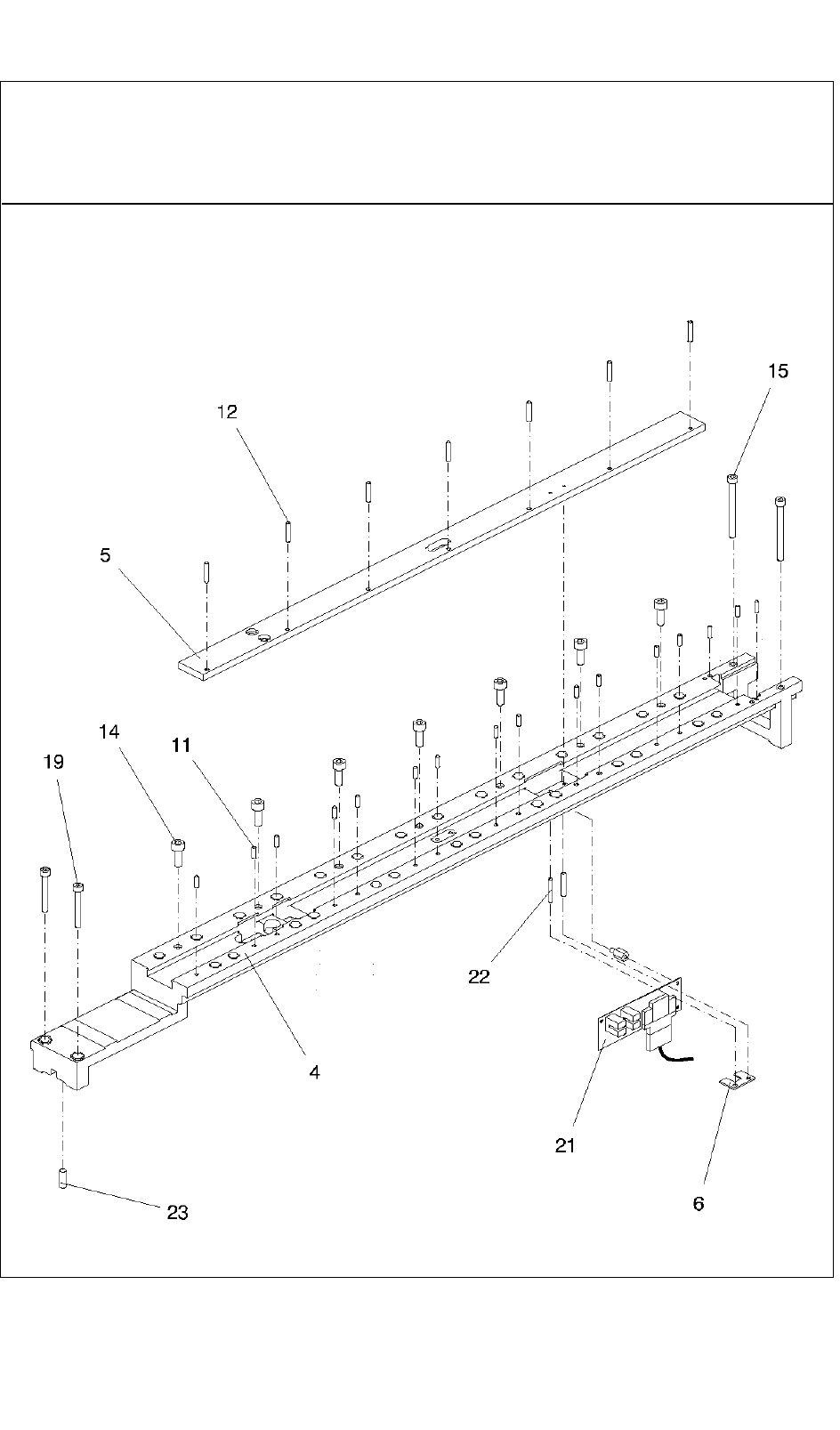 15

12

5

14

11

19

22

4

21

6

23