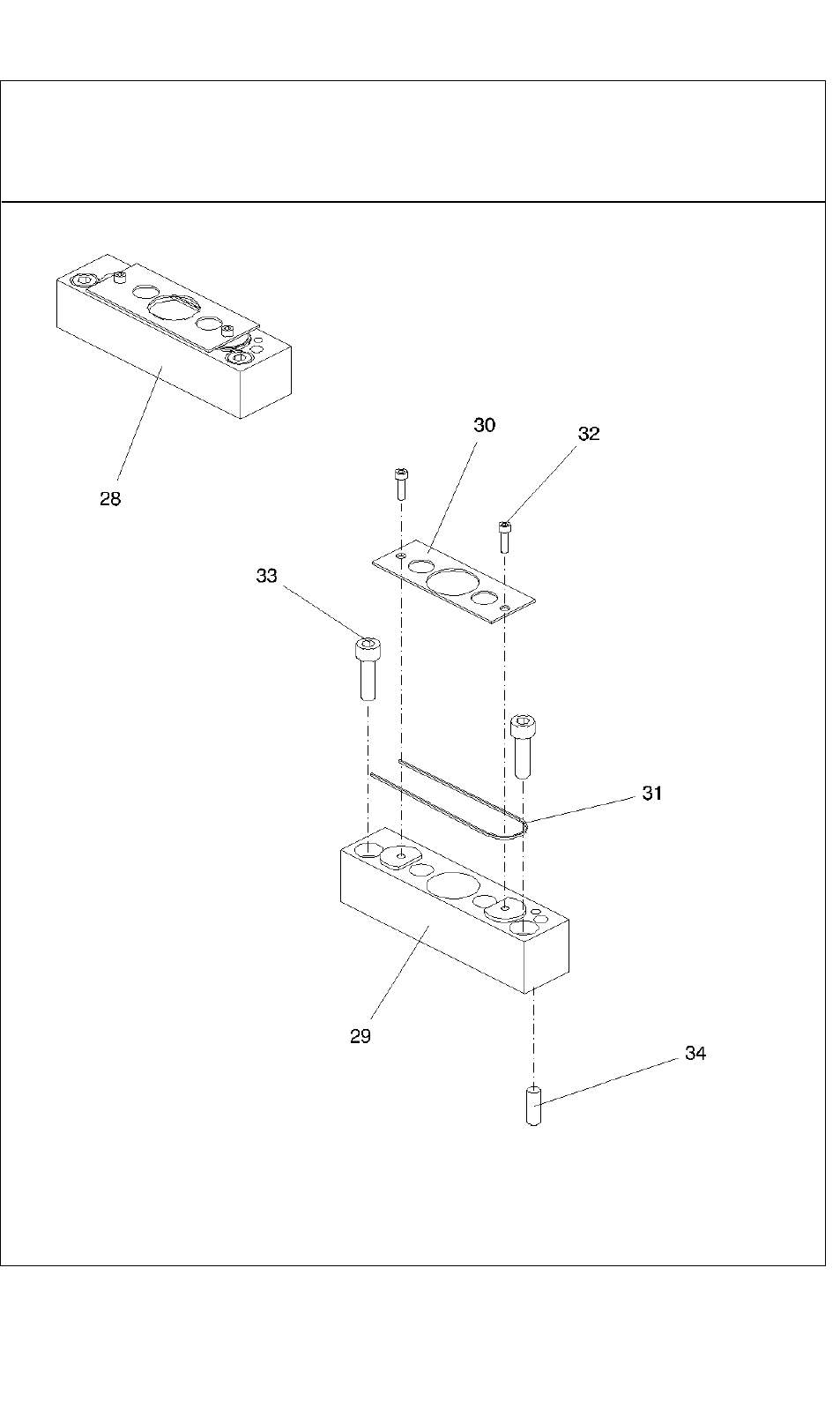 28

30

32

33

31

29

34