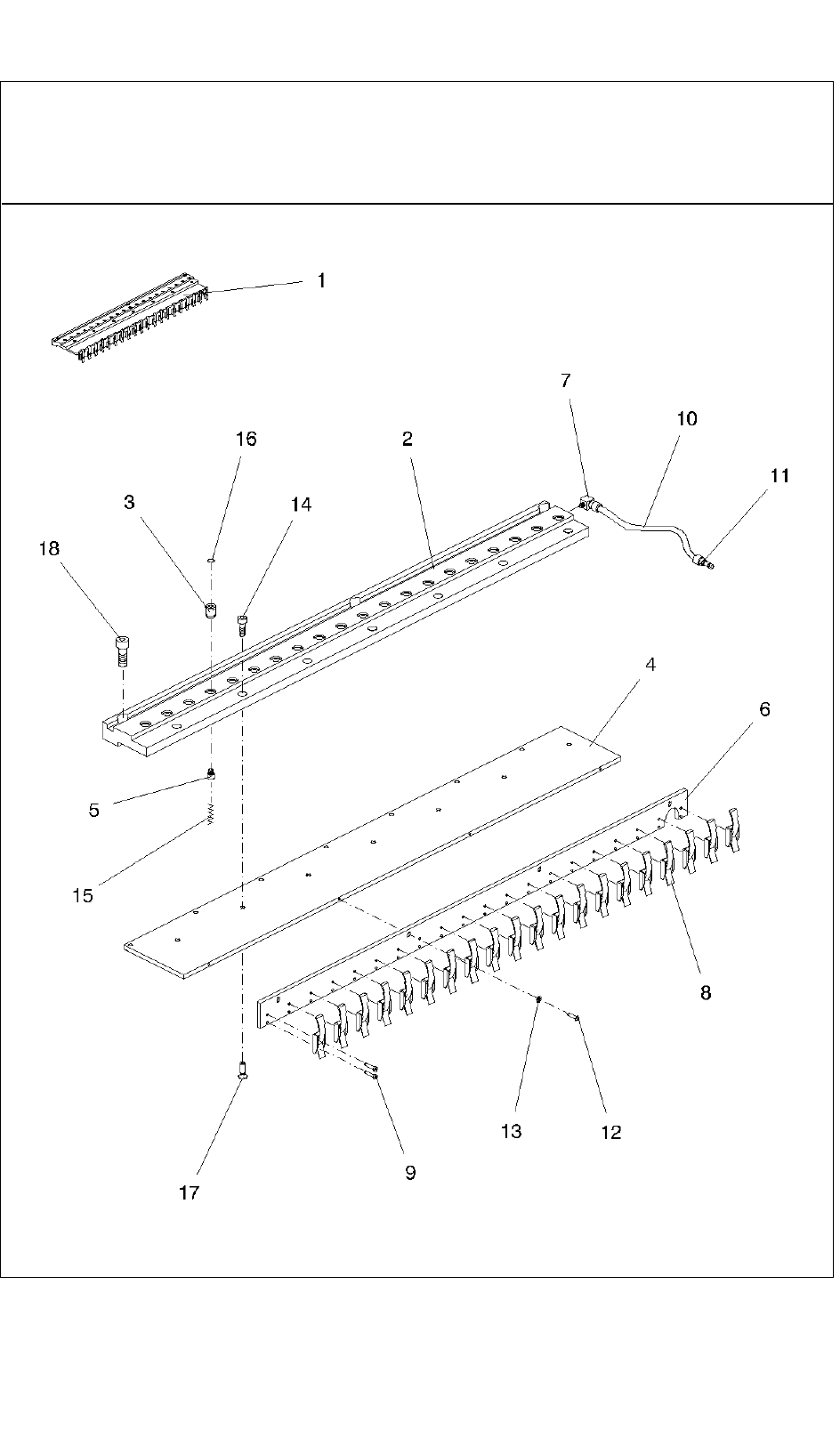 1

7

10

16

2

11

3

14

18

4

6

5

15

8

13

12

9

17