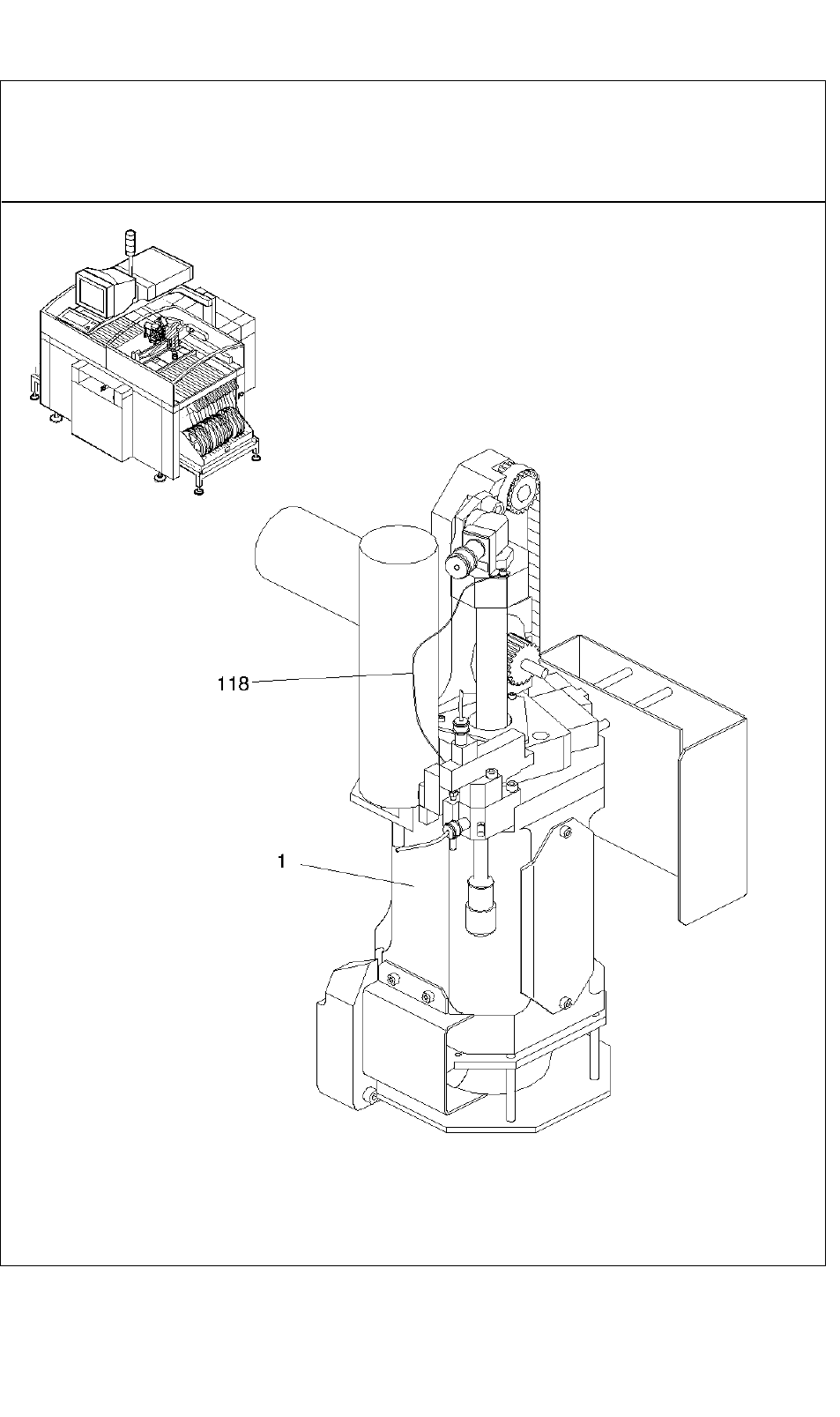 118

1