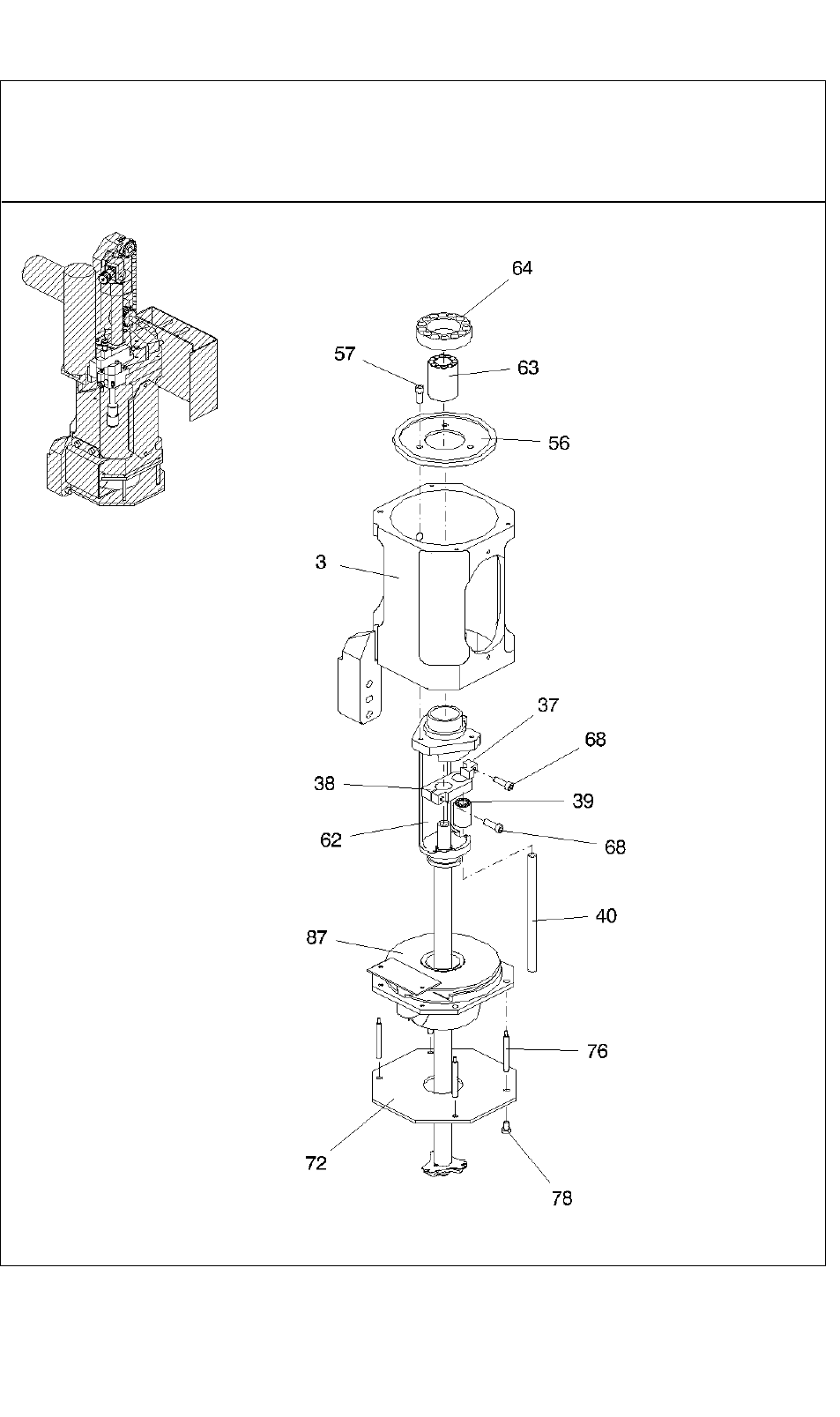 64
57
63
56
3
37
68
38
39
62
68
40
87
76
72
78