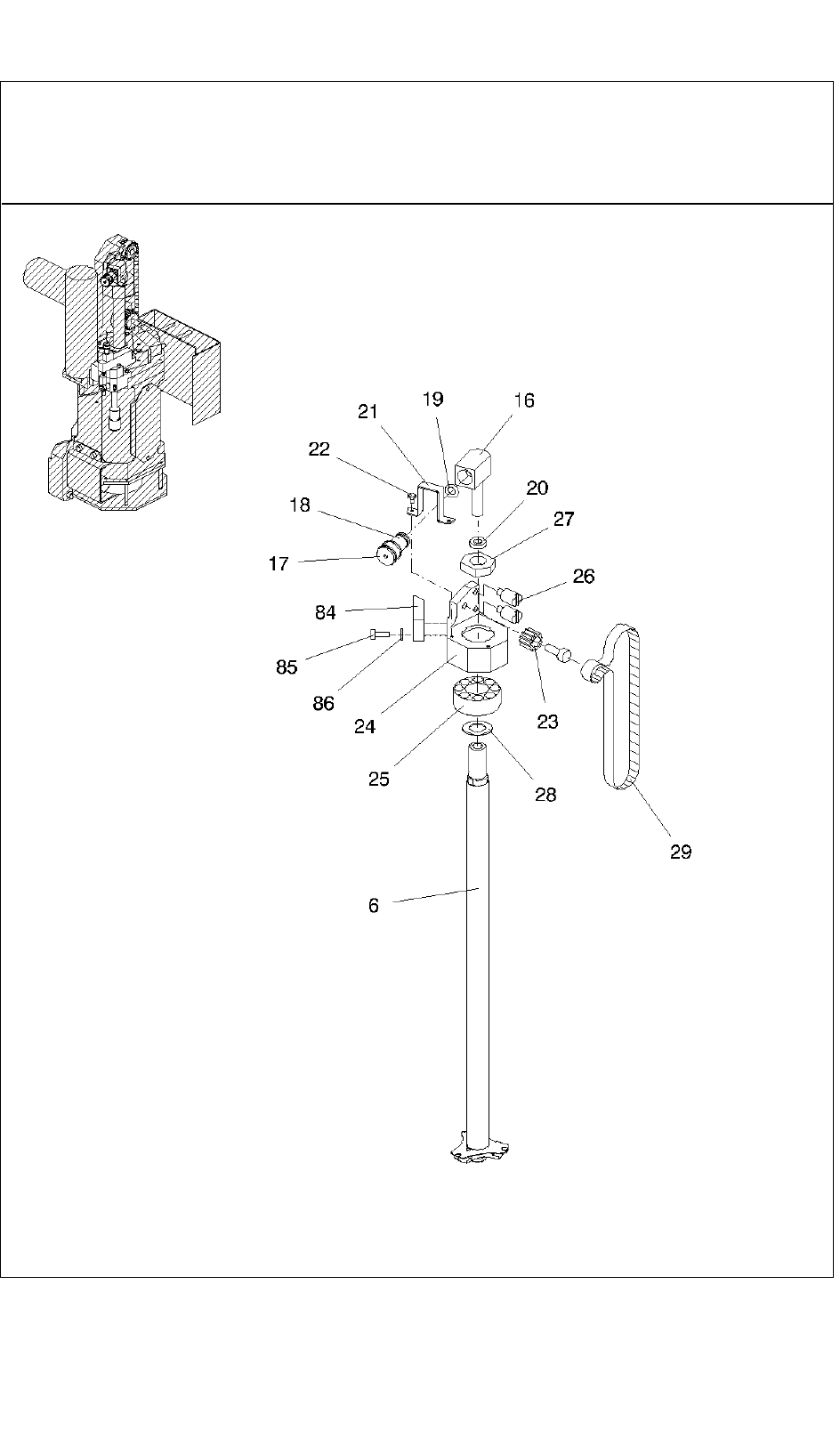 21
19
16
22
20
18
27
17
26
84
85
86
24
23
25
28
29
6